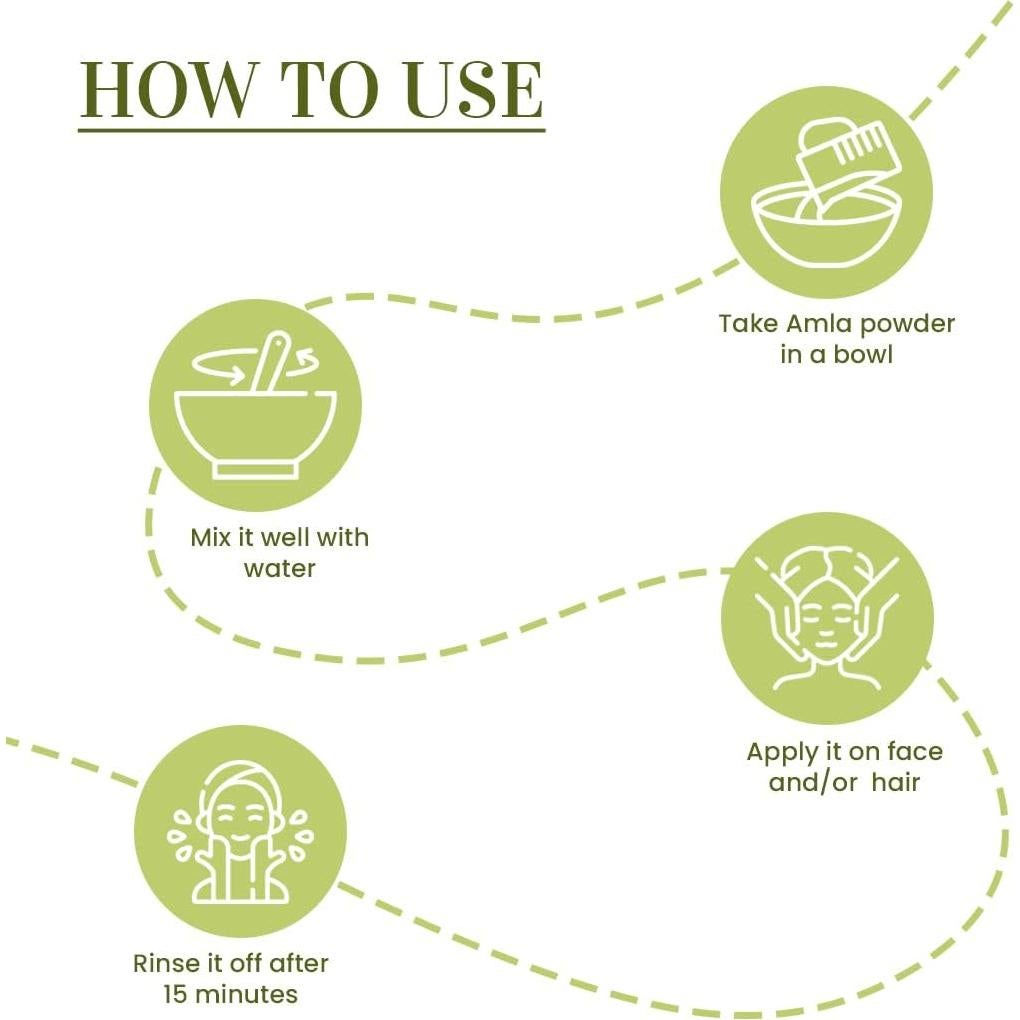 HOW TO USE

Take Amla powder in a bowl

Mix it well with water

Apply it on face and/or hair

Rinse it off after 15 minutes