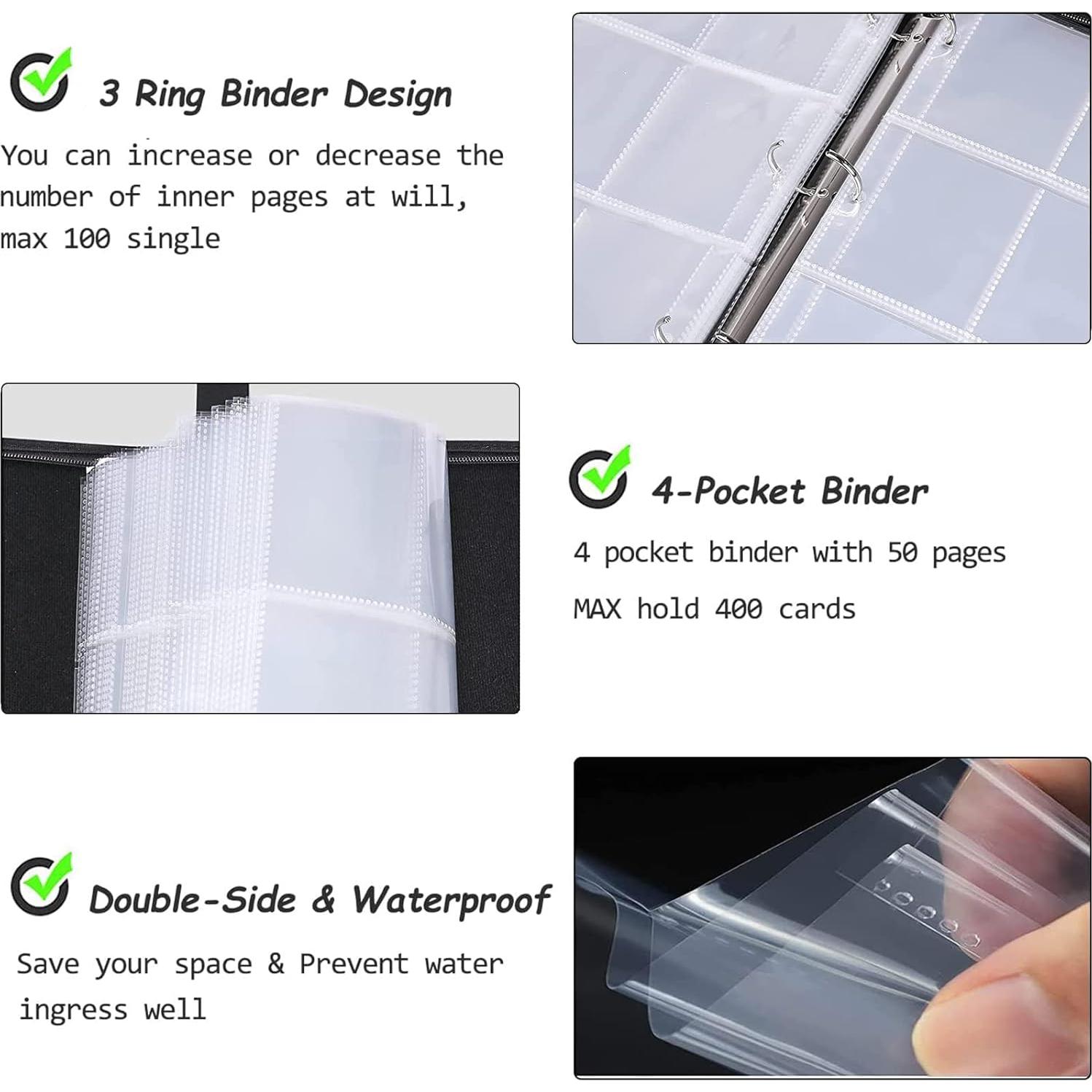 3 Ring Binder Design

You can increase or decrease the number of inner pages at will, max 100 single

4-Pocket Binder

4 pocket binder with 50 pages

MAX hold 400 cards

Double-Side & Waterproof

Save your space & Prevent water ingress well