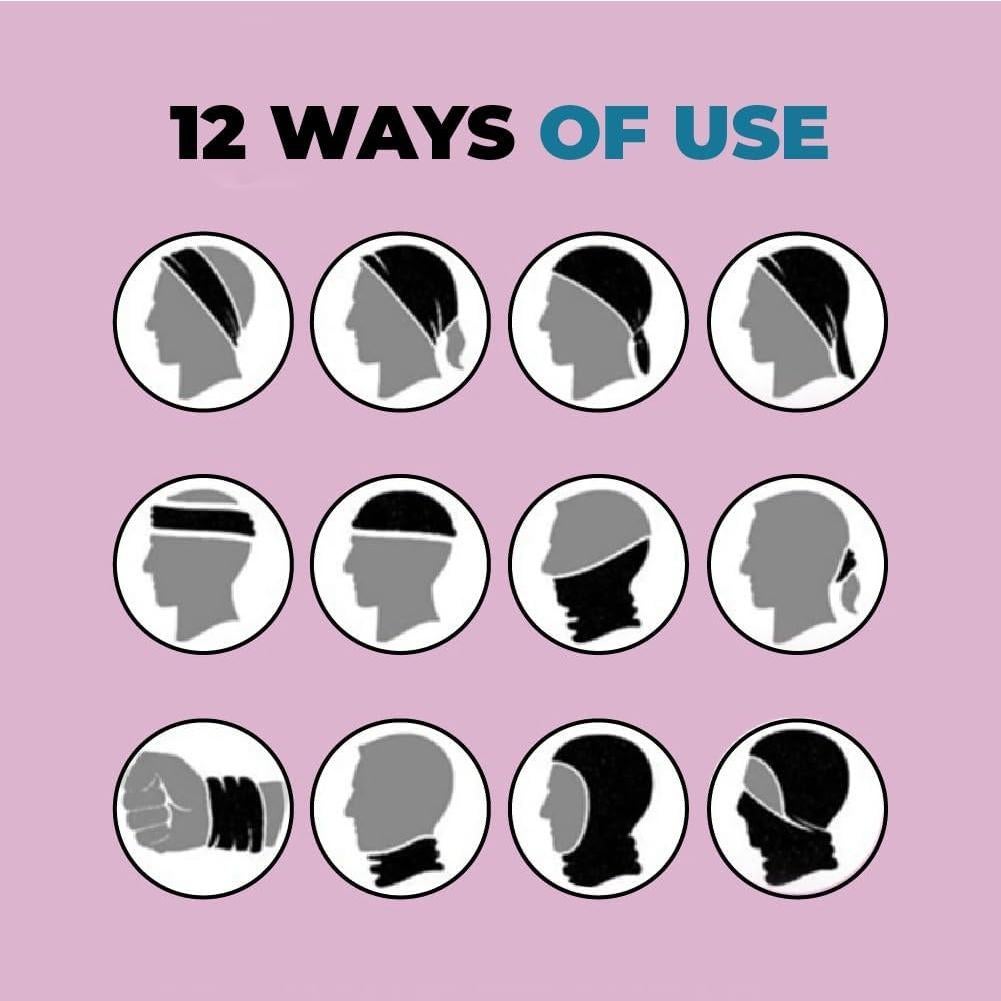 12 WAYS OF USE