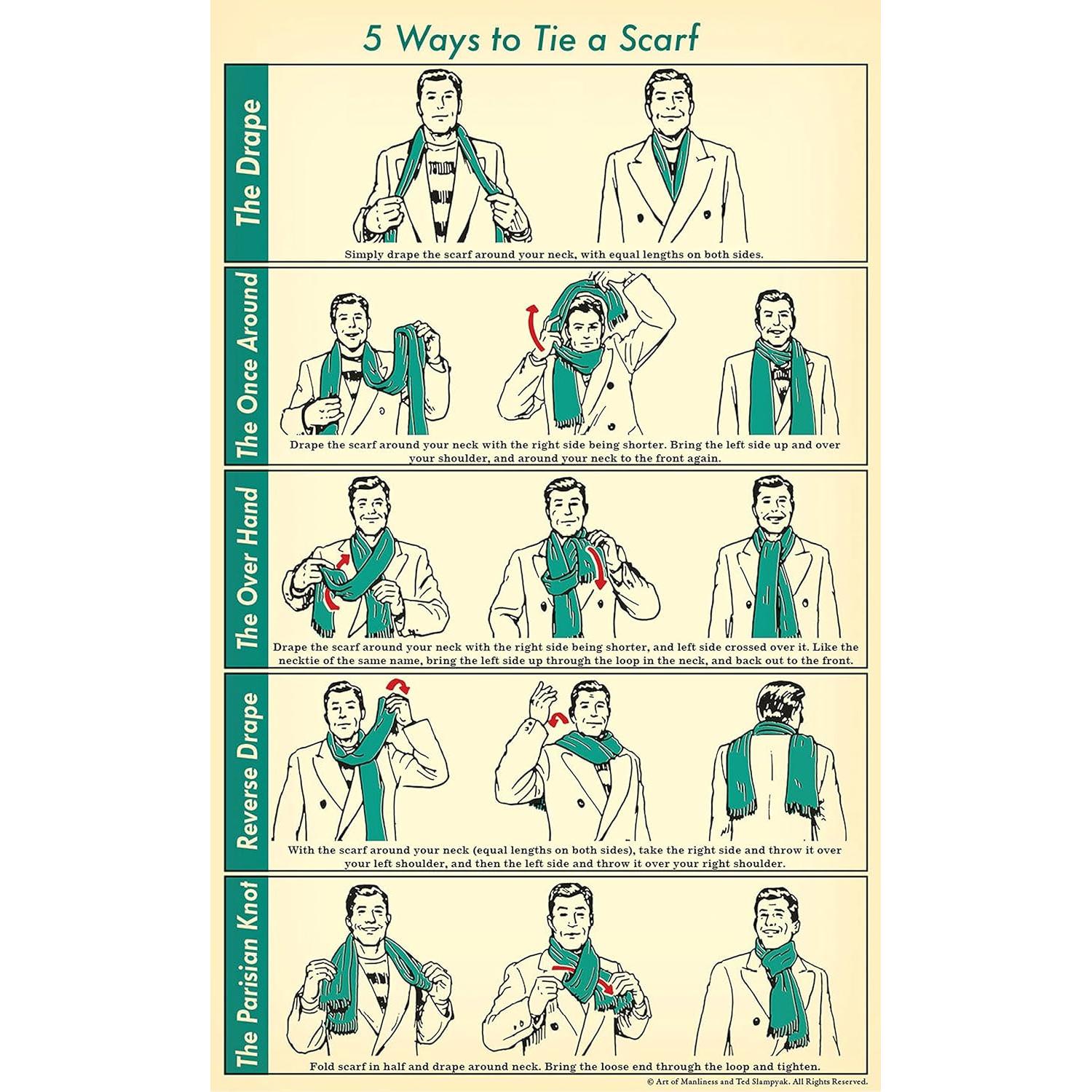 5 Ways to Tie a Scarf

The Drape

Simply drape the scarf around your neck, with equal lengths on both sides.

The Once Around

Drape the scarf around your neck with the right side being shorter. Bring the left side up and over your shoulder, and around your neck to the front again.

The Over Hand

Drape the scarf around your neck with the right side being shorter, and left side crossed over it. Like the necktie of the same name, bring the left side up through the loop in the neck, and back out to the front.

Reverse Drape

With the scarf around your neck (equal lengths on both sides), take the right side and throw it over your left shoulder, and then the left side and throw it over your right shoulder.

The Parisian Knot

Fold scarf in half and drape around neck. Bring the loose end through the loop and tighten.

© Art of Manliness and Ted Slampyak. All Rights Reserved.