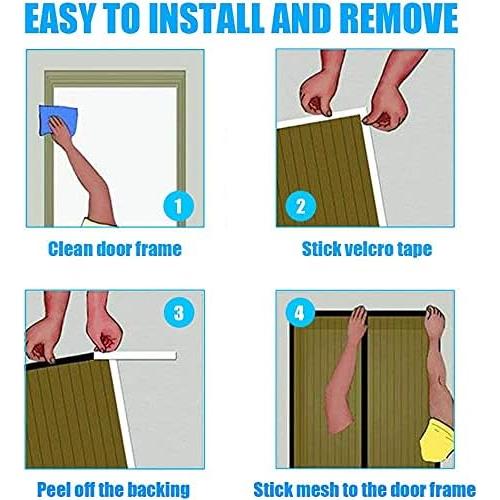 EASY TO INSTALL AND REMOVE

1

Clean door frame

2

Stick velcro tape

3

Peel off the backing

4

Stick mesh to the door frame