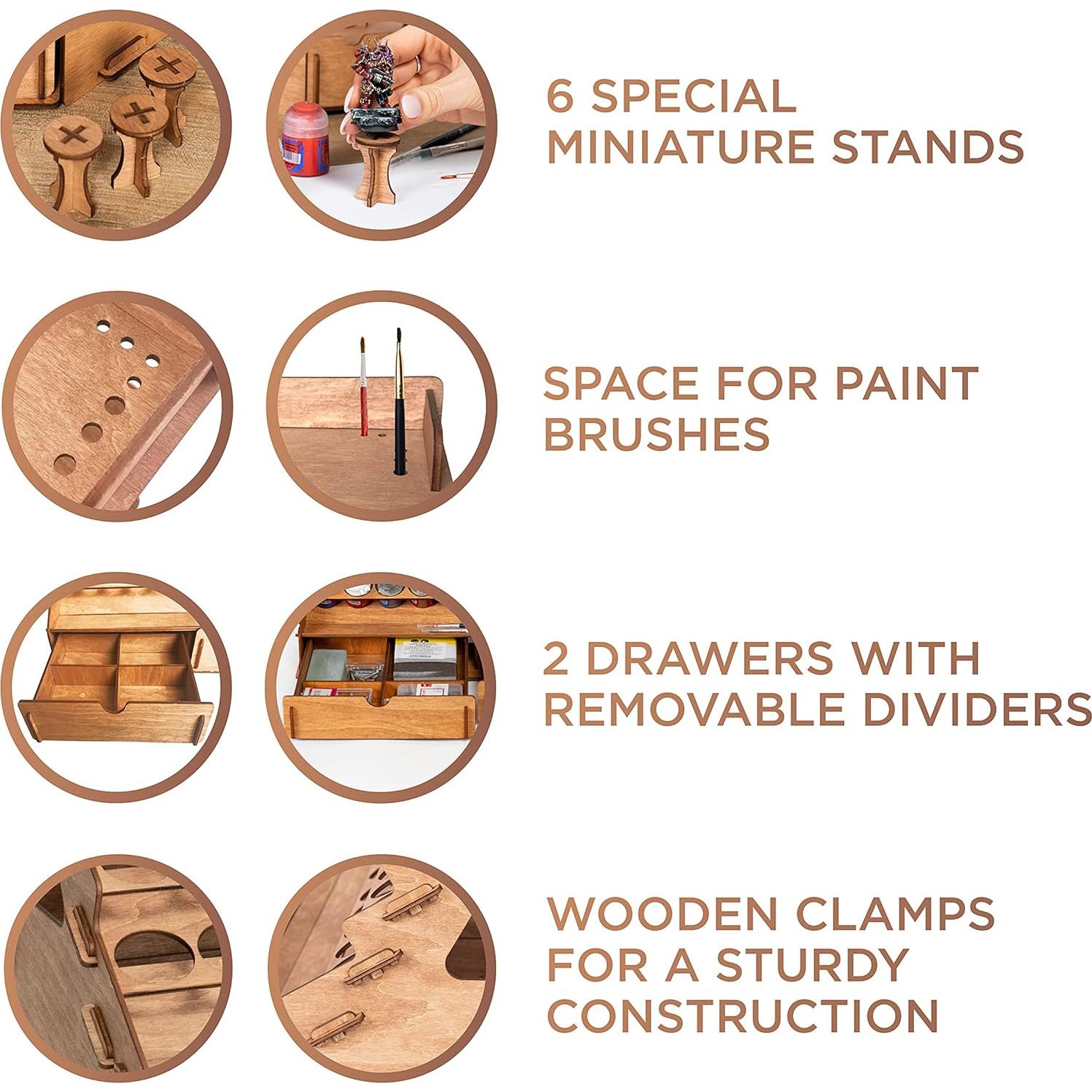 6 SPECIAL MINIATURE STANDS

SPACE FOR PAINT BRUSHES

2 DRAWERS WITH REMOVABLE DIVIDERS

WOODEN CLAMPS FOR A STURDY CONSTRUCTION