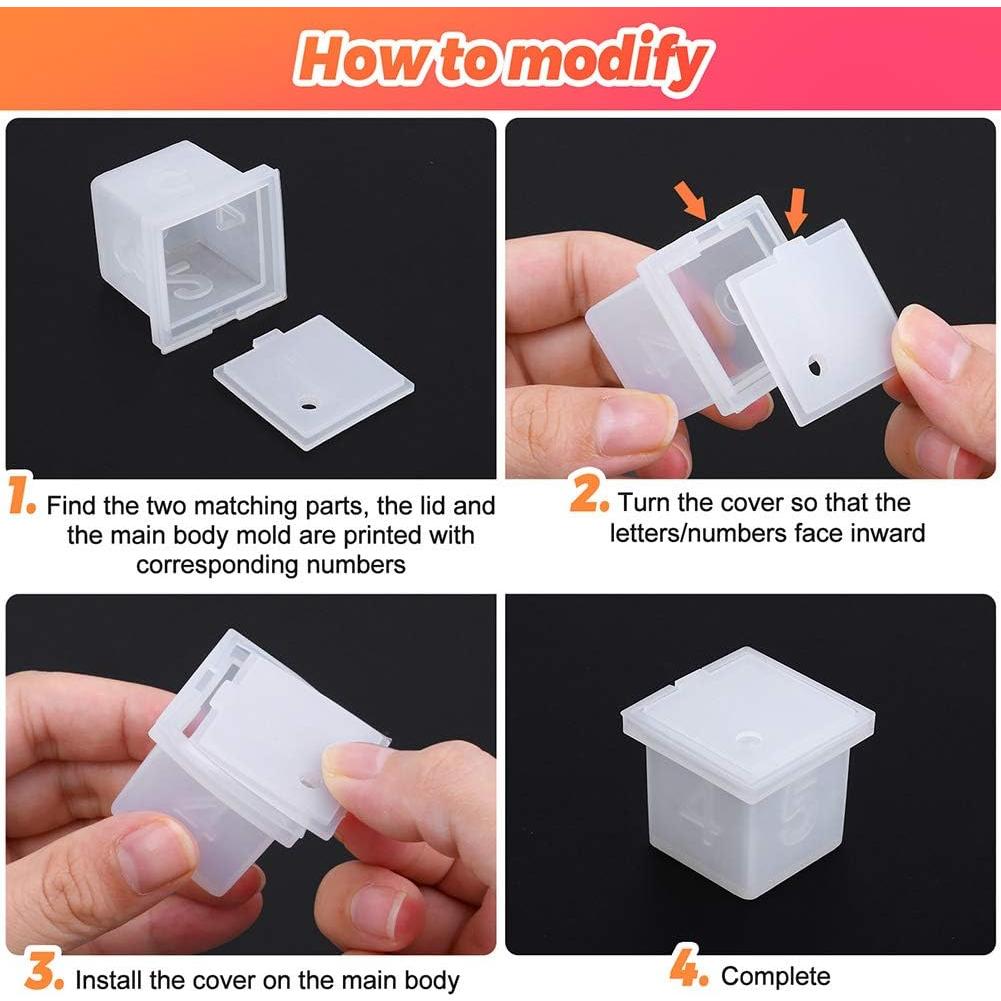 How to modify

1. Find the two matching parts, the lid and the main body mold are printed with corresponding numbers

2. Turn the cover so that the letters/numbers face inward

3. Install the cover on the main body

4. Complete