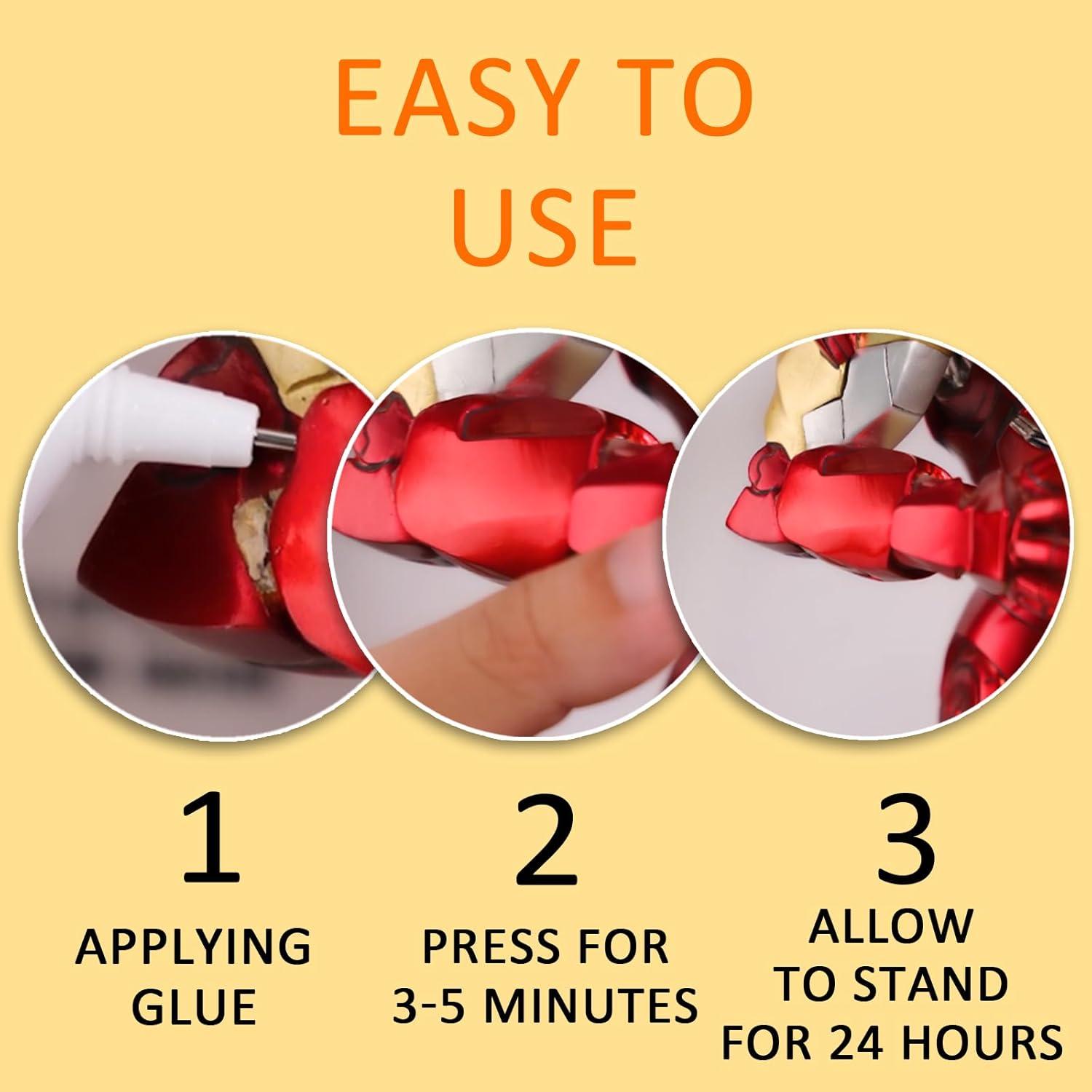 EASY TO USE

1
APPLYING GLUE

2
PRESS FOR 3-5 MINUTES

3
ALLOW TO STAND FOR 24 HOURS