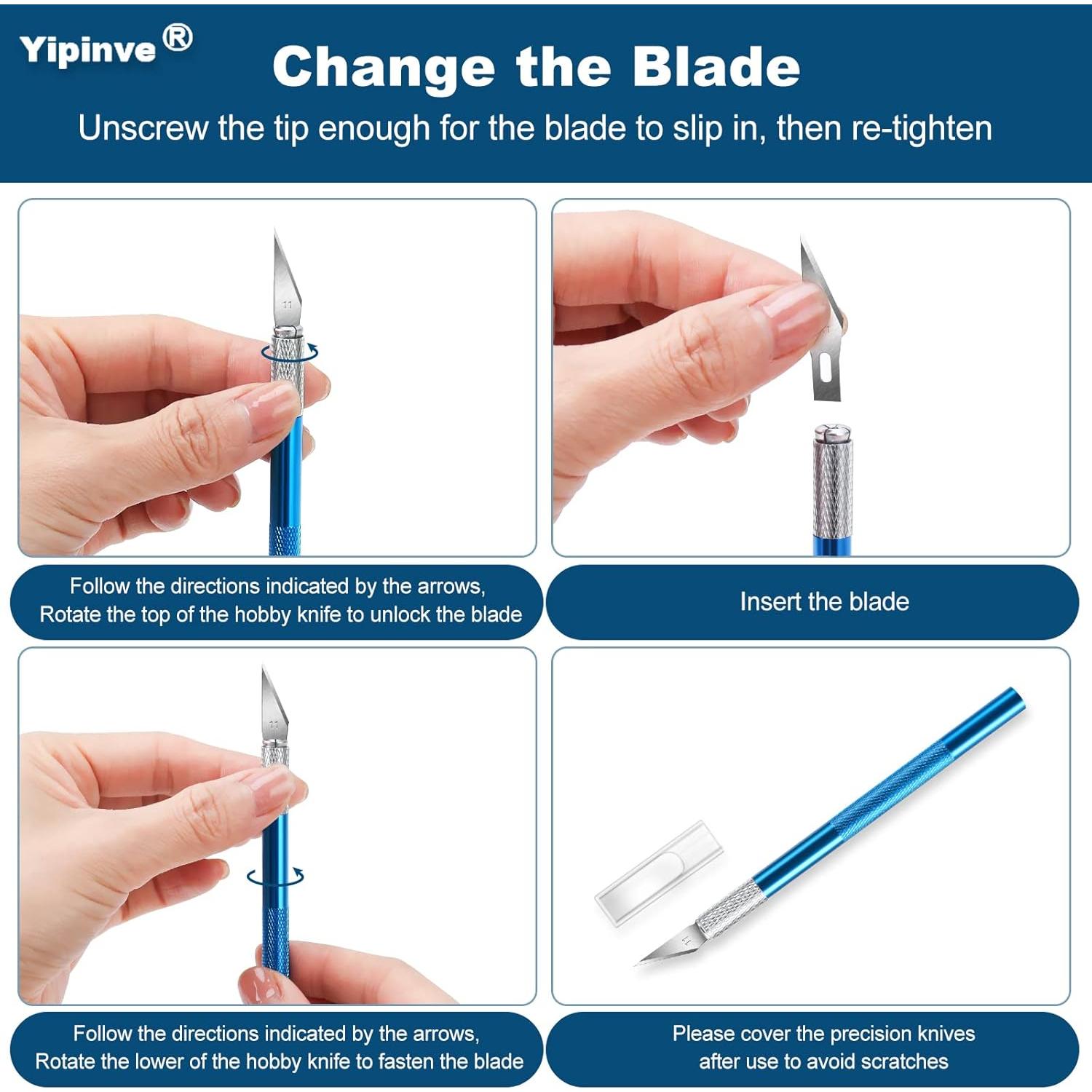 Yipinve®

Change the Blade

Unscrew the tip enough for the blade to slip in, then re-tighten

11

Follow the directions indicated by the arrows, Rotate the top of the hobby knife to unlock the blade

Insert the blade

11

Follow the directions indicated by the arrows, Rotate the lower of the hobby knife to fasten the blade

11

Please cover the precision knives after use to avoid scratches