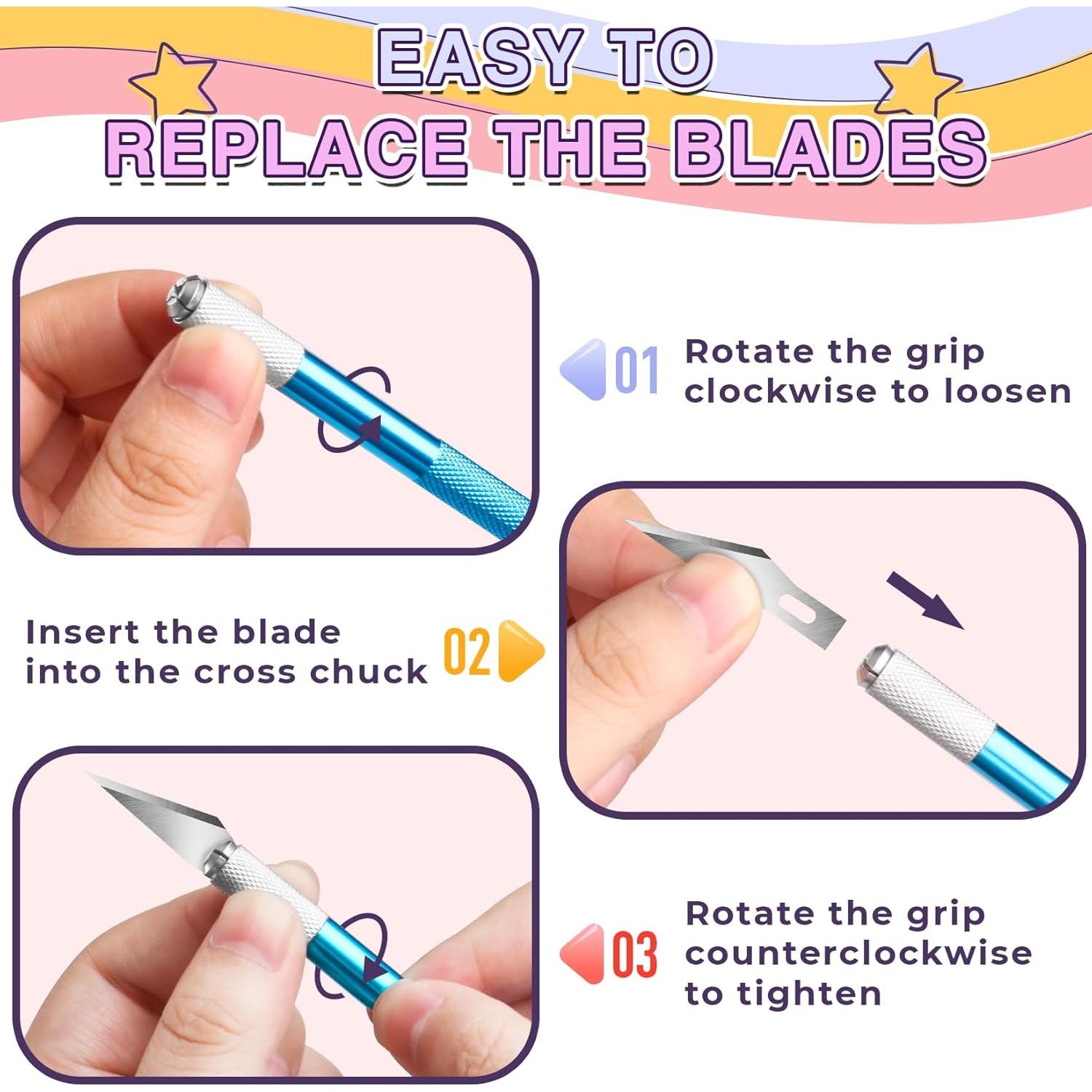 EASY TO
REPLACE THE BLADES

01 Rotate the grip clockwise to loosen

Insert the blade into the cross chuck 02

03 Rotate the grip counterclockwise to tighten