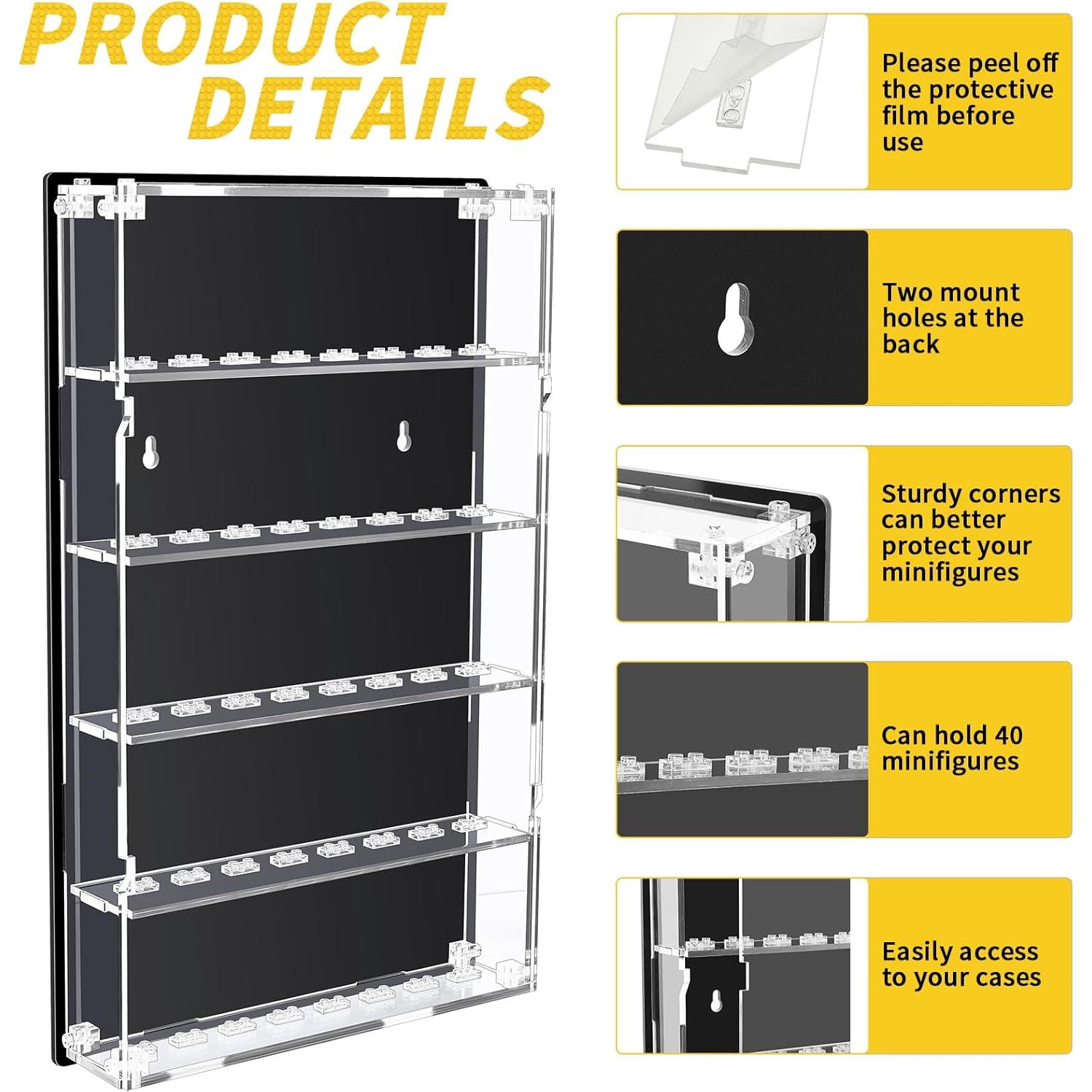 PRODUCT DETAILS

Please peel off the protective film before use

Two mount holes at the back

Sturdy corners can better protect your minifigures

Can hold 40 minifigures

Easily access to your cases