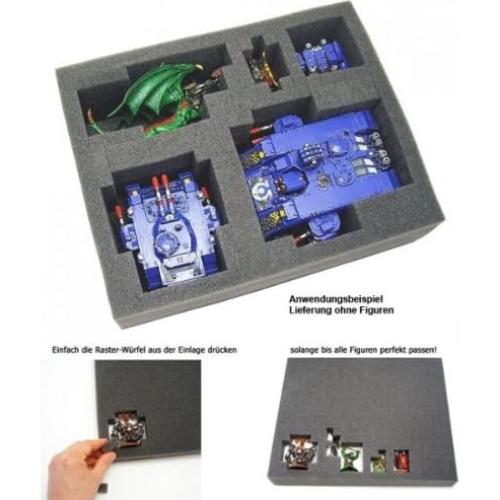 Anwendungsbeispiel
Lieferung ohne Figuren

Einfach die Raster-Würfel aus der Einlage drücken

solange bis alle Figuren perfekt passen!