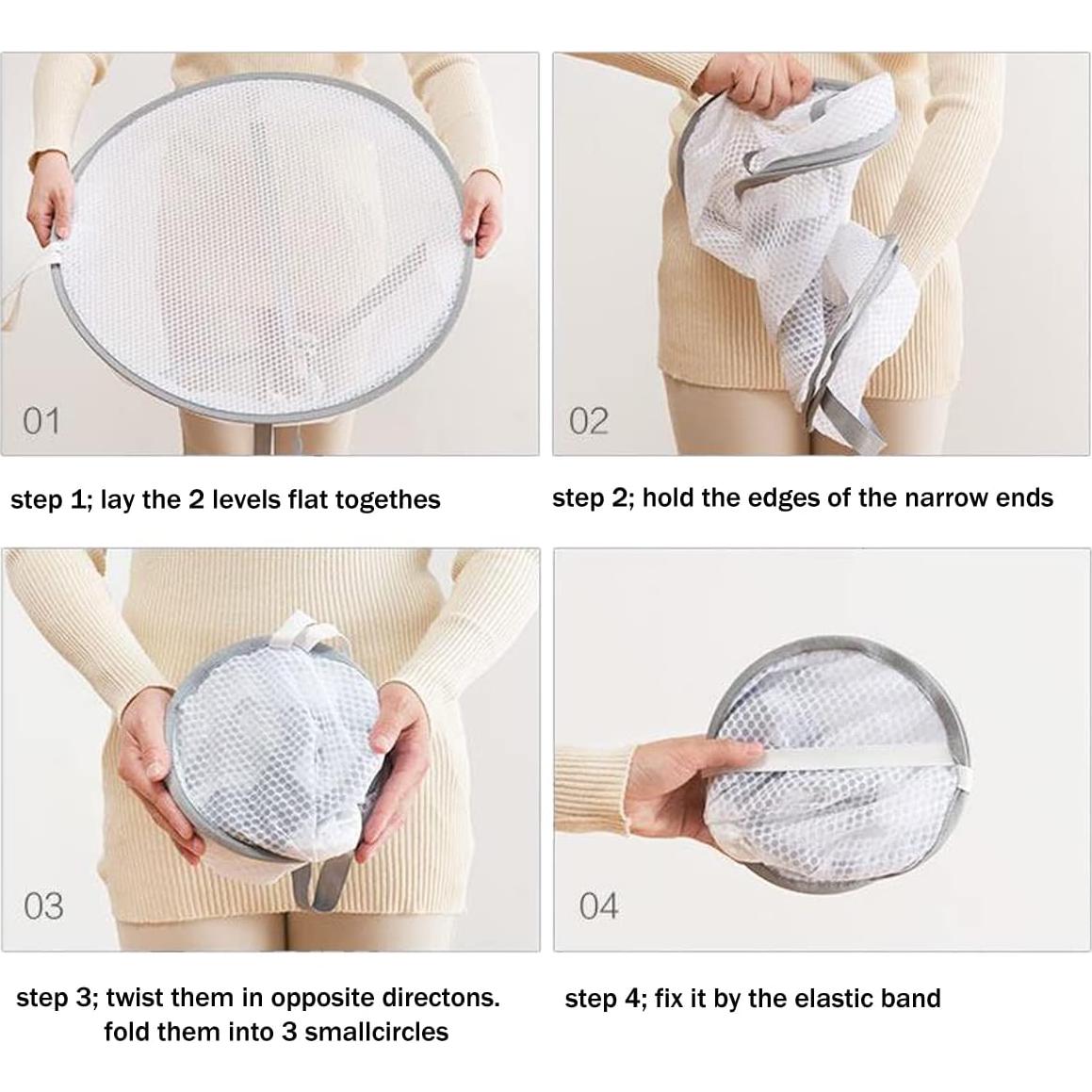 01

step 1; lay the 2 levels flat togethes

02

step 2; hold the edges of the narrow ends

03

step 3; twist them in opposite directons. fold them into 3 smallcircles

04

step 4; fix it by the elastic band