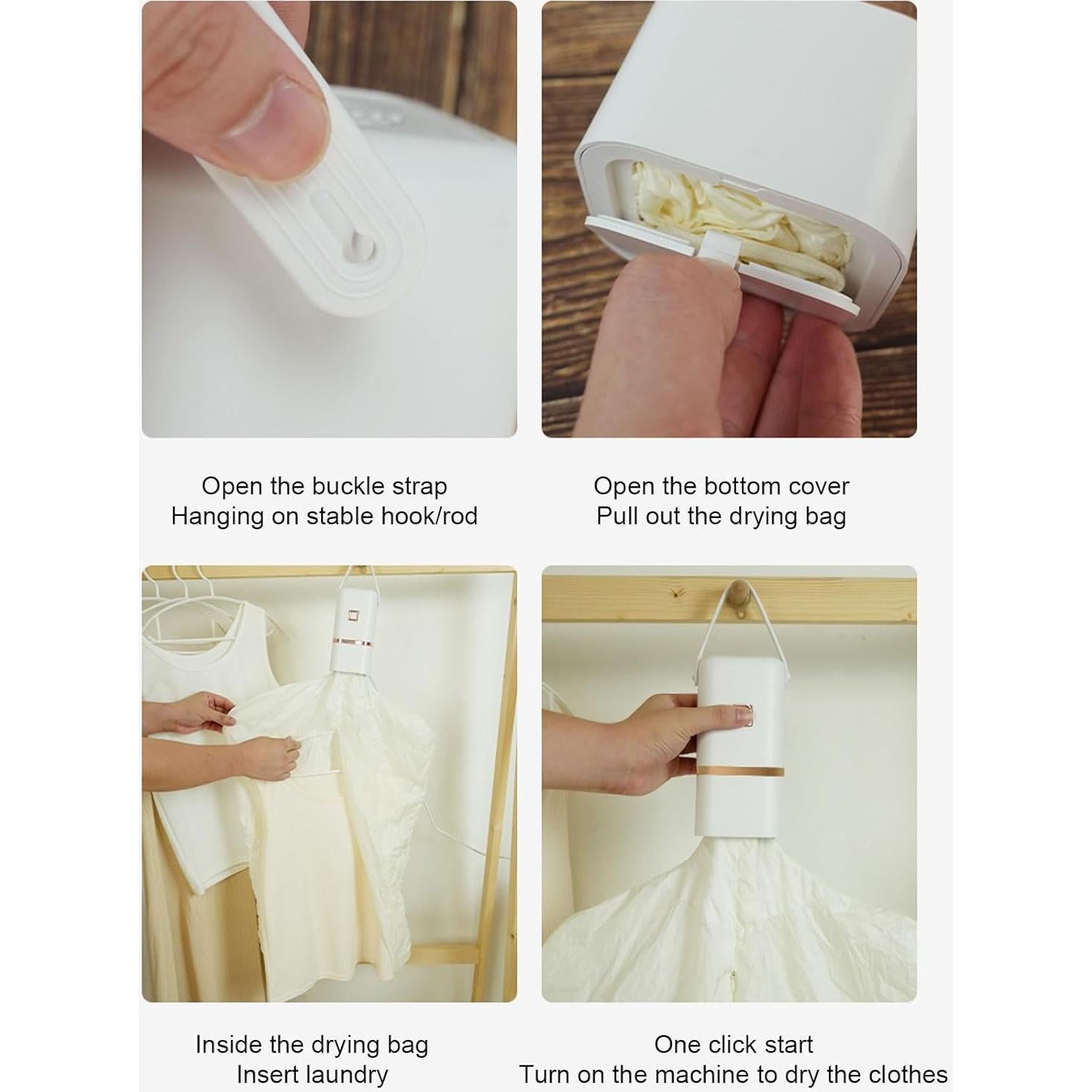 Open the buckle strap
Hanging on stable hook/rod

Open the bottom cover
Pull out the drying bag

Inside the drying bag
Insert laundry

One click start
Turn on the machine to dry the clothes