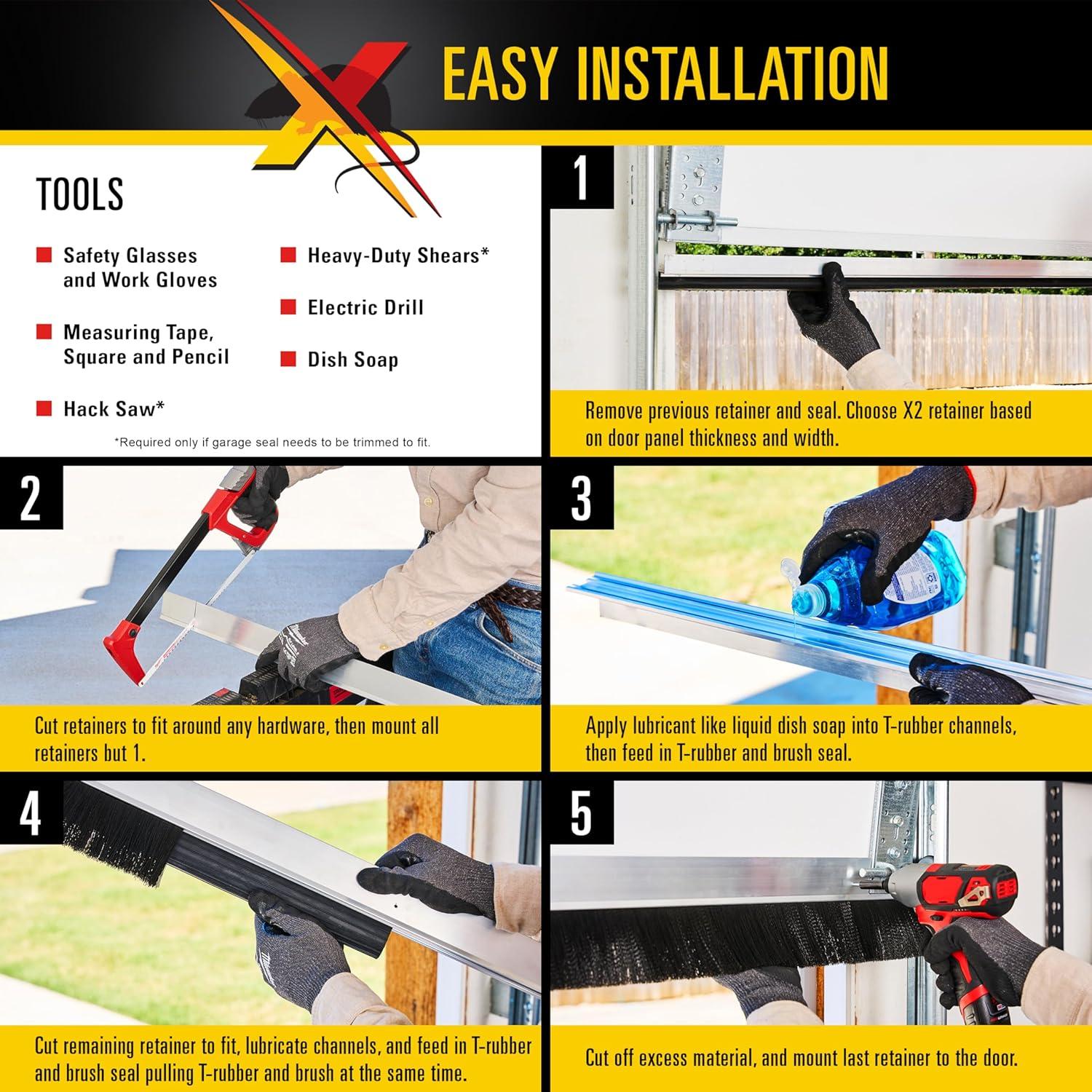 EASY INSTALLATION

TOOLS

Safety Glasses and Work Gloves

Measuring Tape, Square and Pencil

Hack Saw*

Heavy-Duty Shears*

Electric Drill

Dish Soap

*Required only if garage seal needs to be trimmed to fit.

1

Remove previous retainer and seal. Choose X2 retainer based on door panel thickness and width.

2

Cut retainers to fit around any hardware, then mount all retainers but 1.

3

Apply lubricant like liquid dish soap into T-rubber channels, then feed in T-rubber and brush seal.

4

Cut remaining retainer to fit, lubricate channels, and feed in T-rubber and brush seal pulling T-rubber and brush at the same time.

5

Cut off excess material, and mount last retainer to the door.