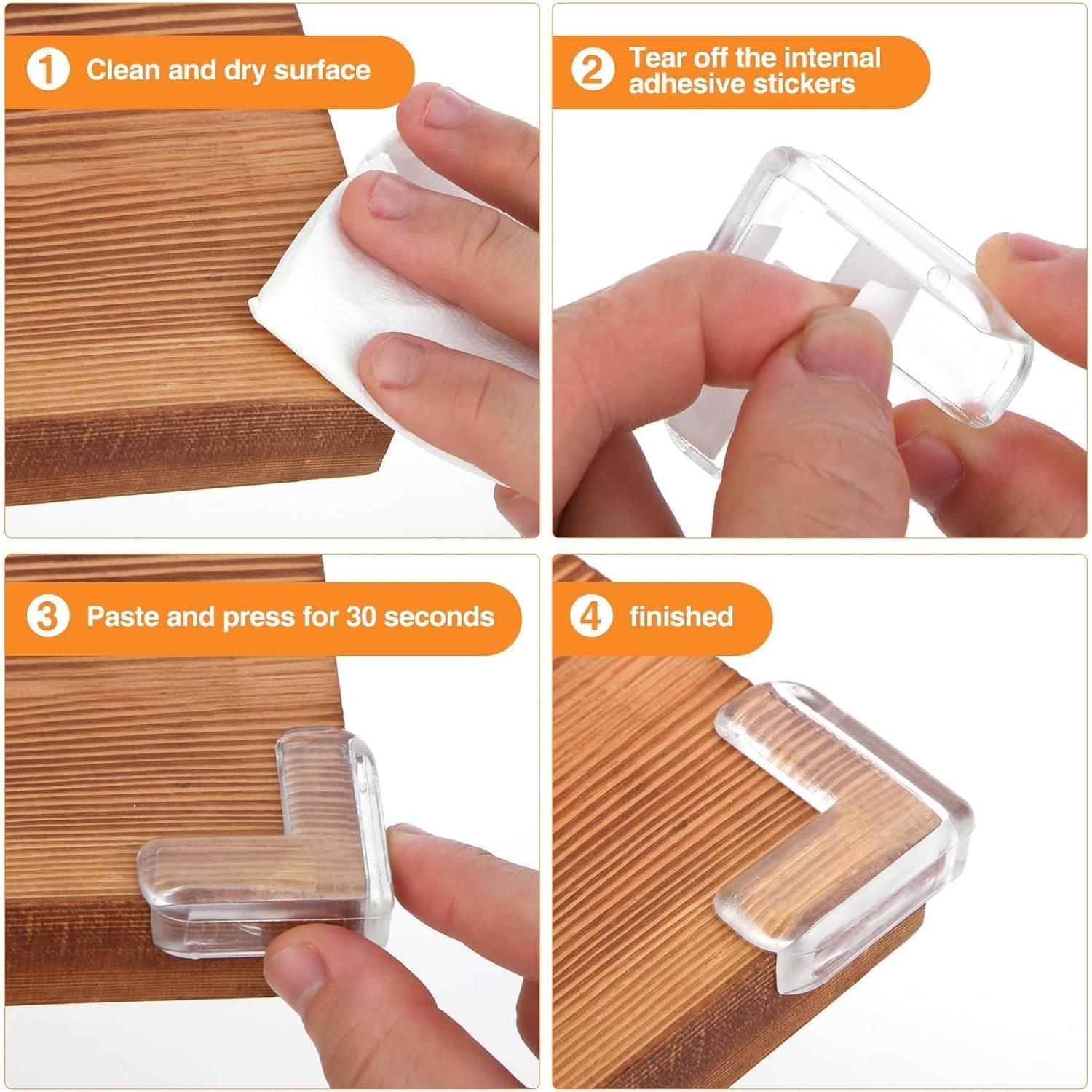 1 Clean and dry surface

2 Tear off the internal adhesive stickers

3 Paste and press for 30 seconds

4 finished