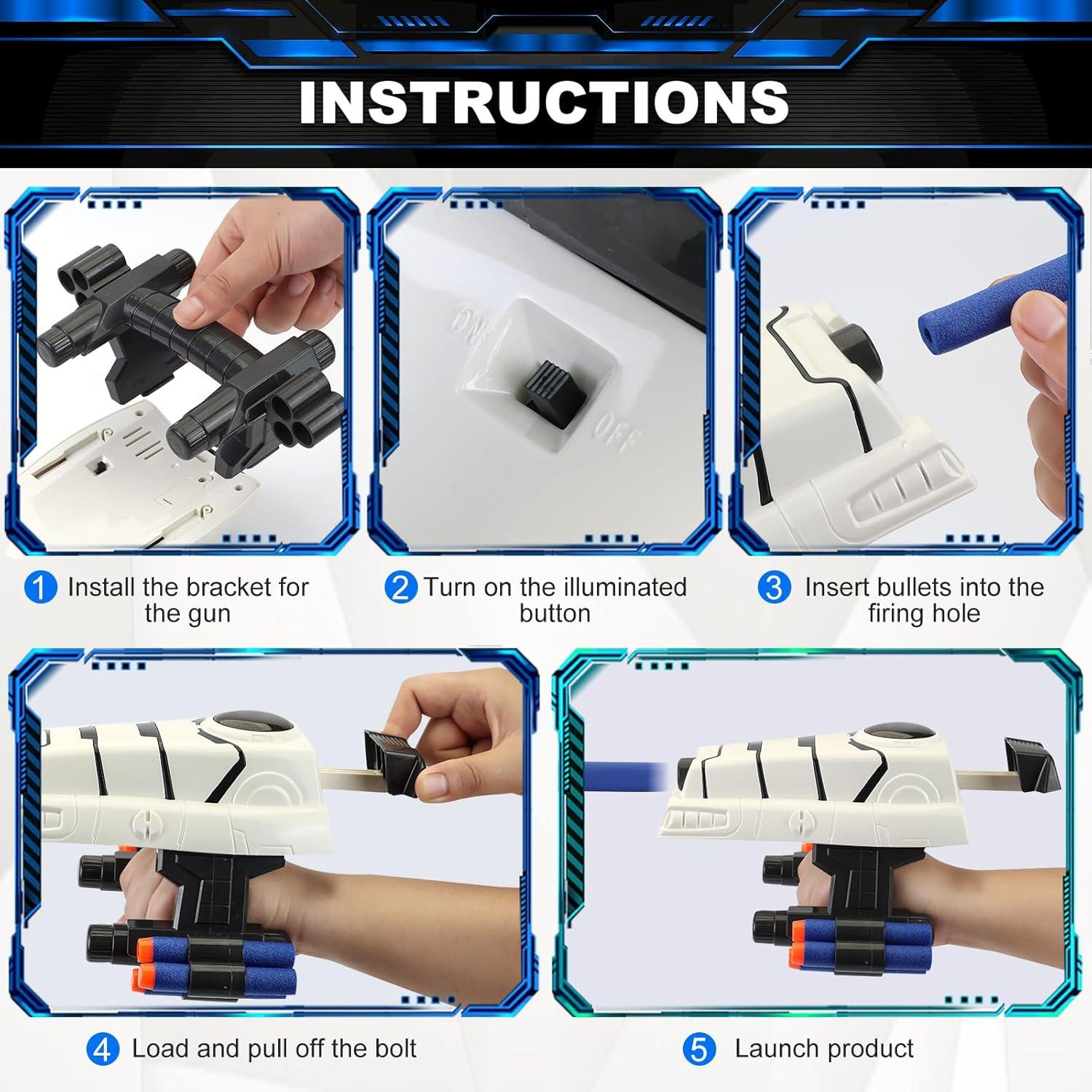 INSTRUCTIONS

ON

OFF

1 Install the bracket for the gun

2 Turn on the illuminated button

3 Insert bullets into the firing hole

4 Load and pull off the bolt

5 Launch product