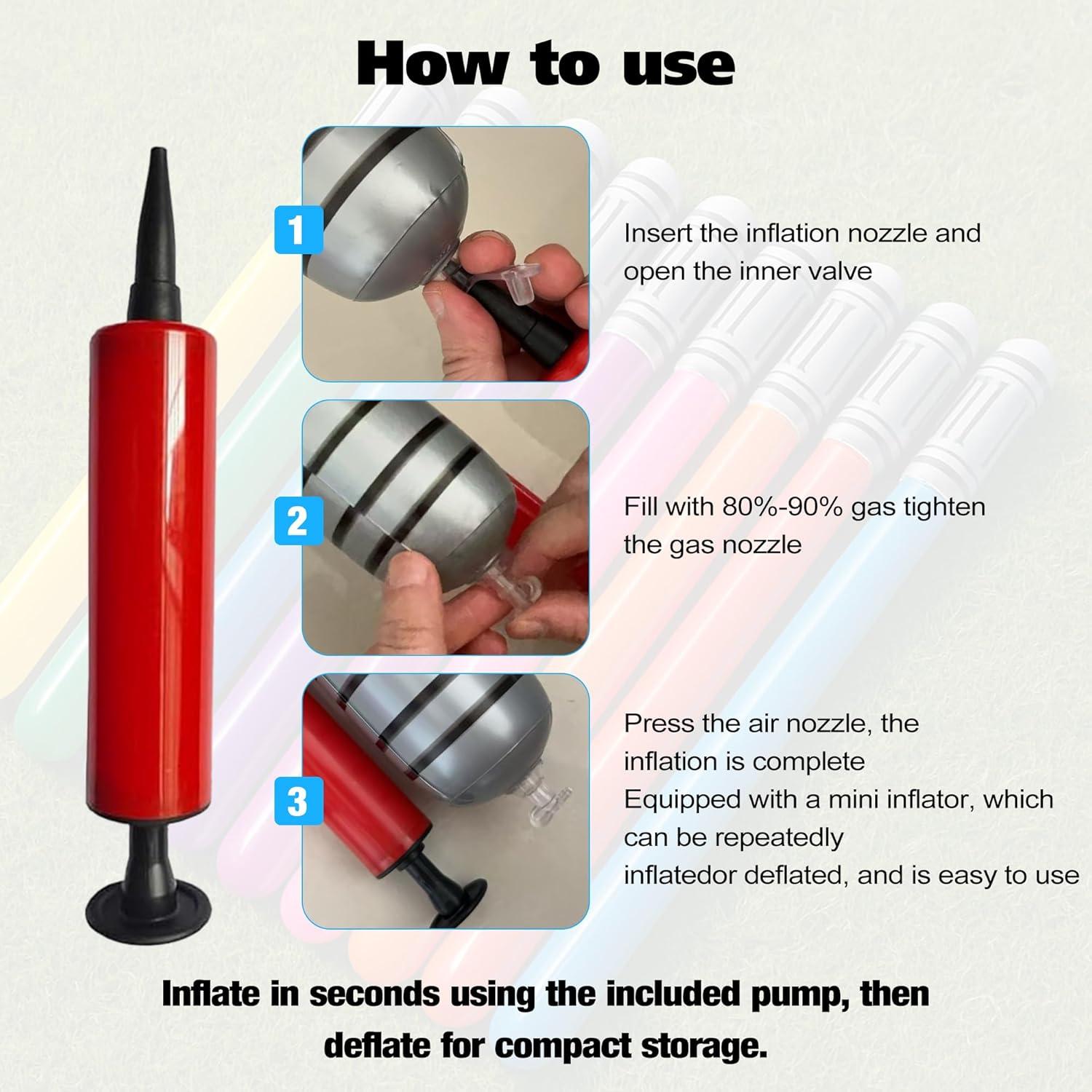 How to use

1

Insert the inflation nozzle and open the inner valve

2

Fill with 80%-90% gas tighten the gas nozzle

3

Press the air nozzle, the inflation is complete
Equipped with a mini inflator, which can be repeatedly
inflatedor deflated, and is easy to use

Inflate in seconds using the included pump, then deflate for compact storage.