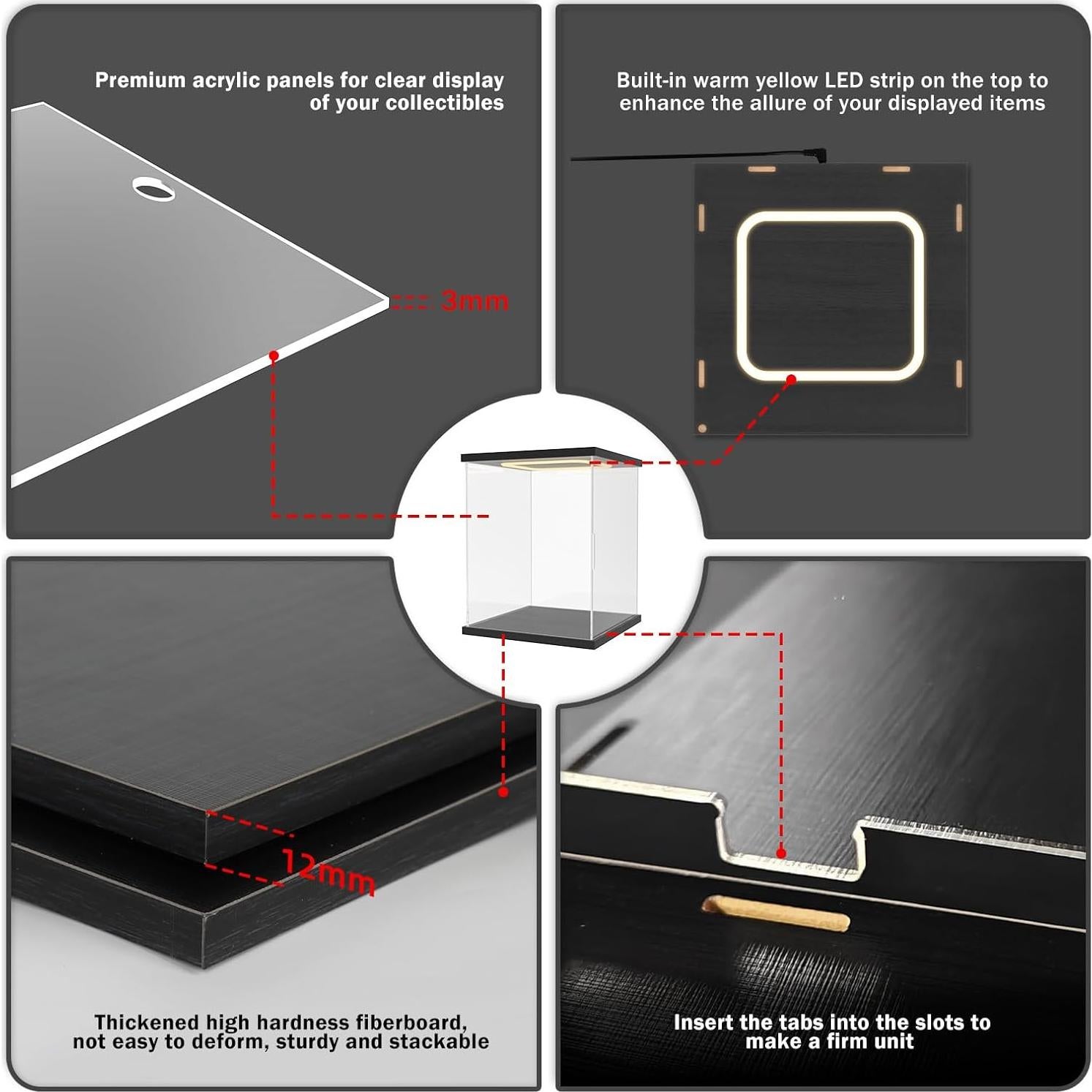 Premium acrylic panels for clear display of your collectibles

3mm

Built-in warm yellow LED strip on the top to enhance the allure of your displayed items

12mm

Thickened high hardness fiberboard, not easy to deform, sturdy and stackable

Insert the tabs into the slots to make a firm unit