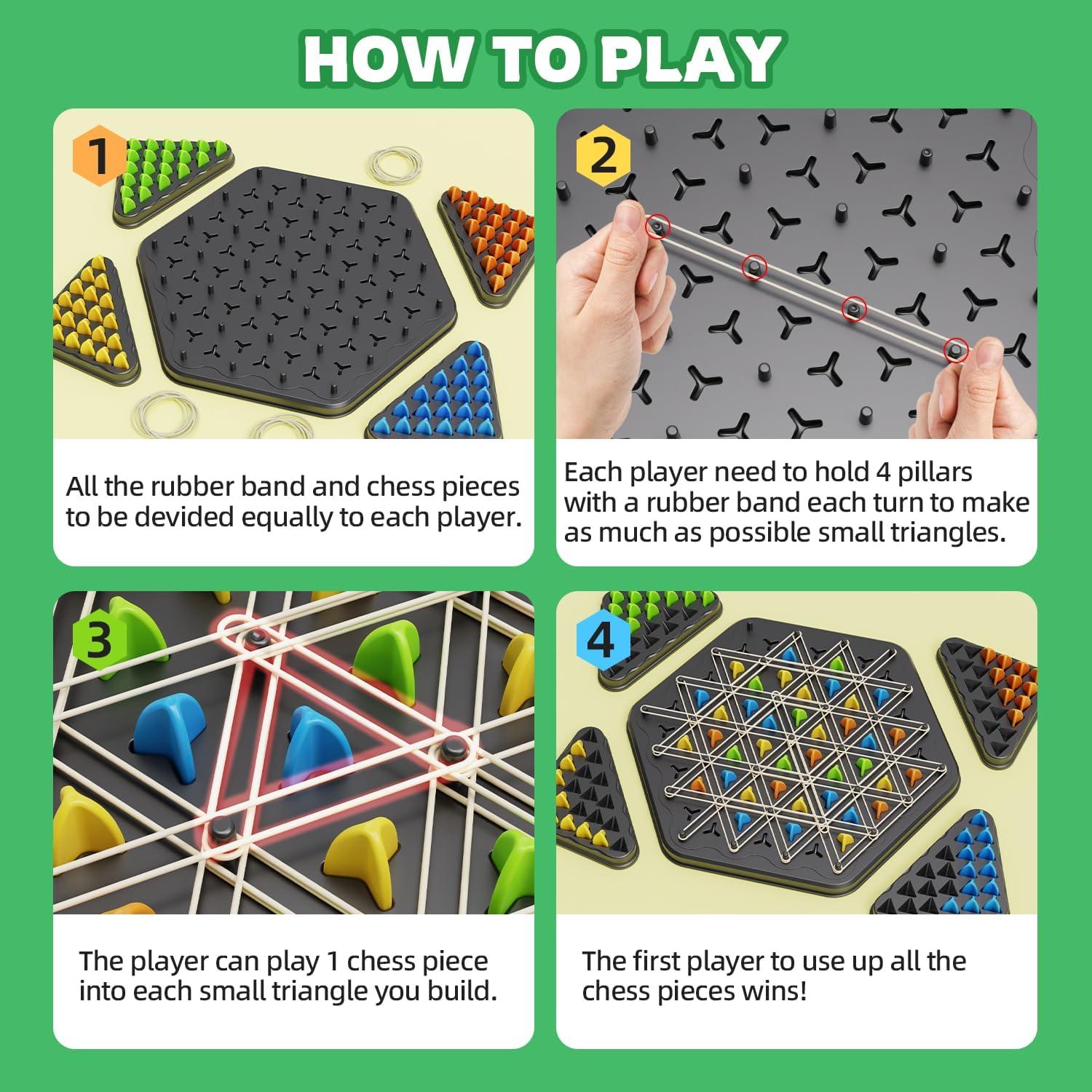 HOW TO PLAY

1

All the rubber band and chess pieces to be devided equally to each player.

2

Each player need to hold 4 pillars with a rubber band each turn to make as much as possible small triangles.

3

The player can play 1 chess piece into each small triangle you build.

4

The first player to use up all the chess pieces wins!