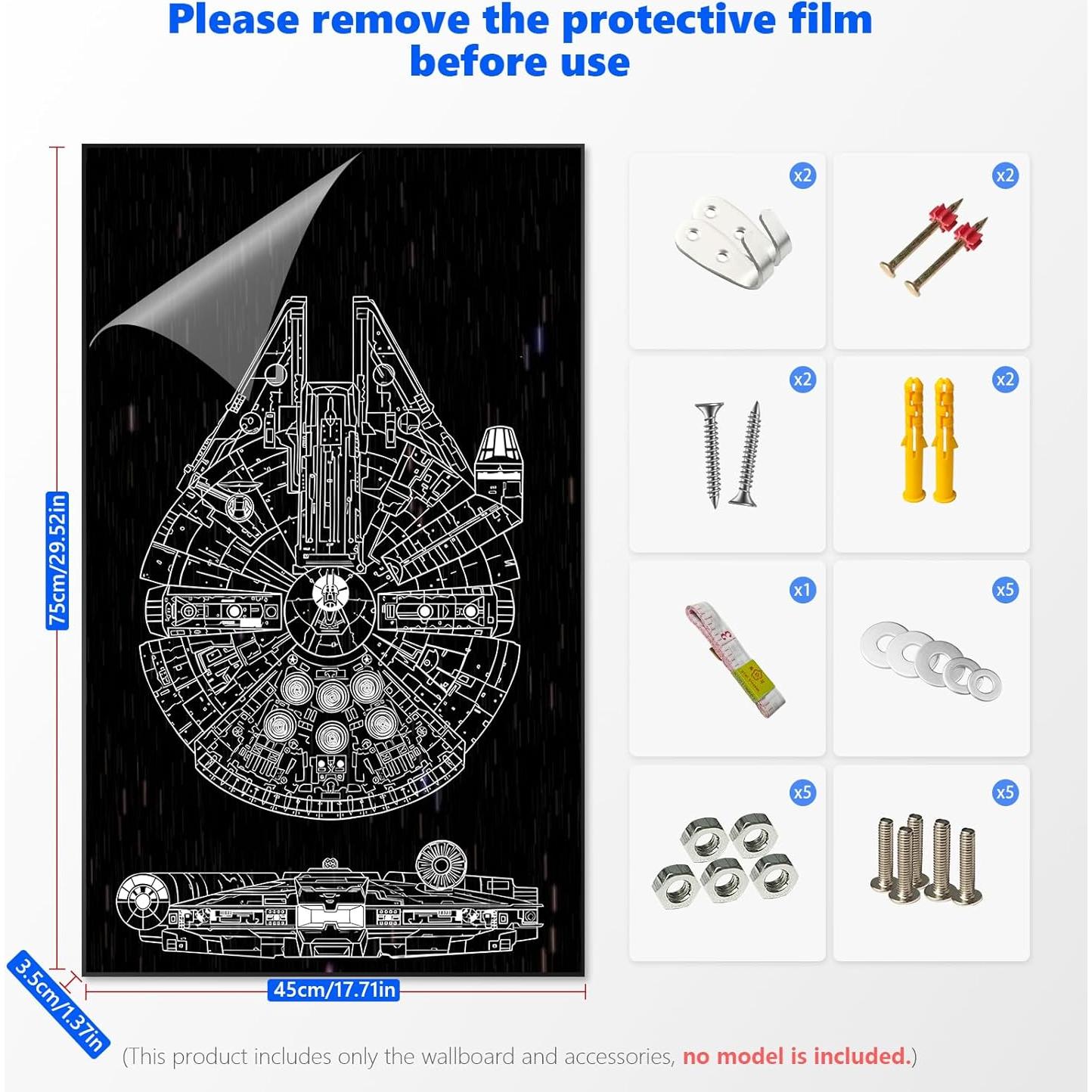 Please remove the protective film before use

75cm/29.52in

45cm/17.71in

3.5cm/1.37in

x2

x2

x2

x2

x1

x5

x5

x5

(This product includes only the wallboard and accessories, no model is included.)