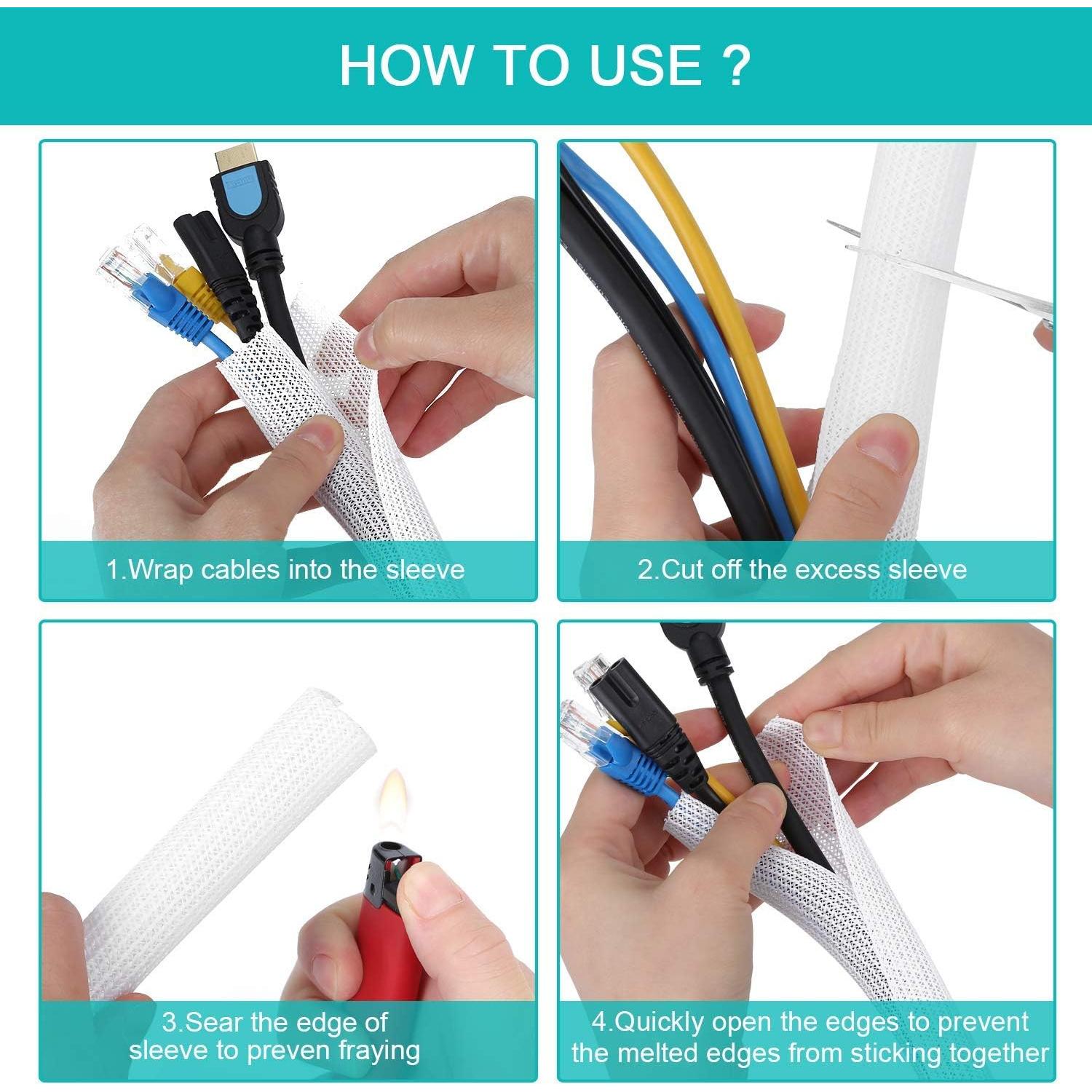 HOW TO USE ?

1.Wrap cables into the sleeve

2.Cut off the excess sleeve

3.Sear the edge of sleeve to preven fraying

4.Quickly open the edges to prevent the melted edges from sticking together