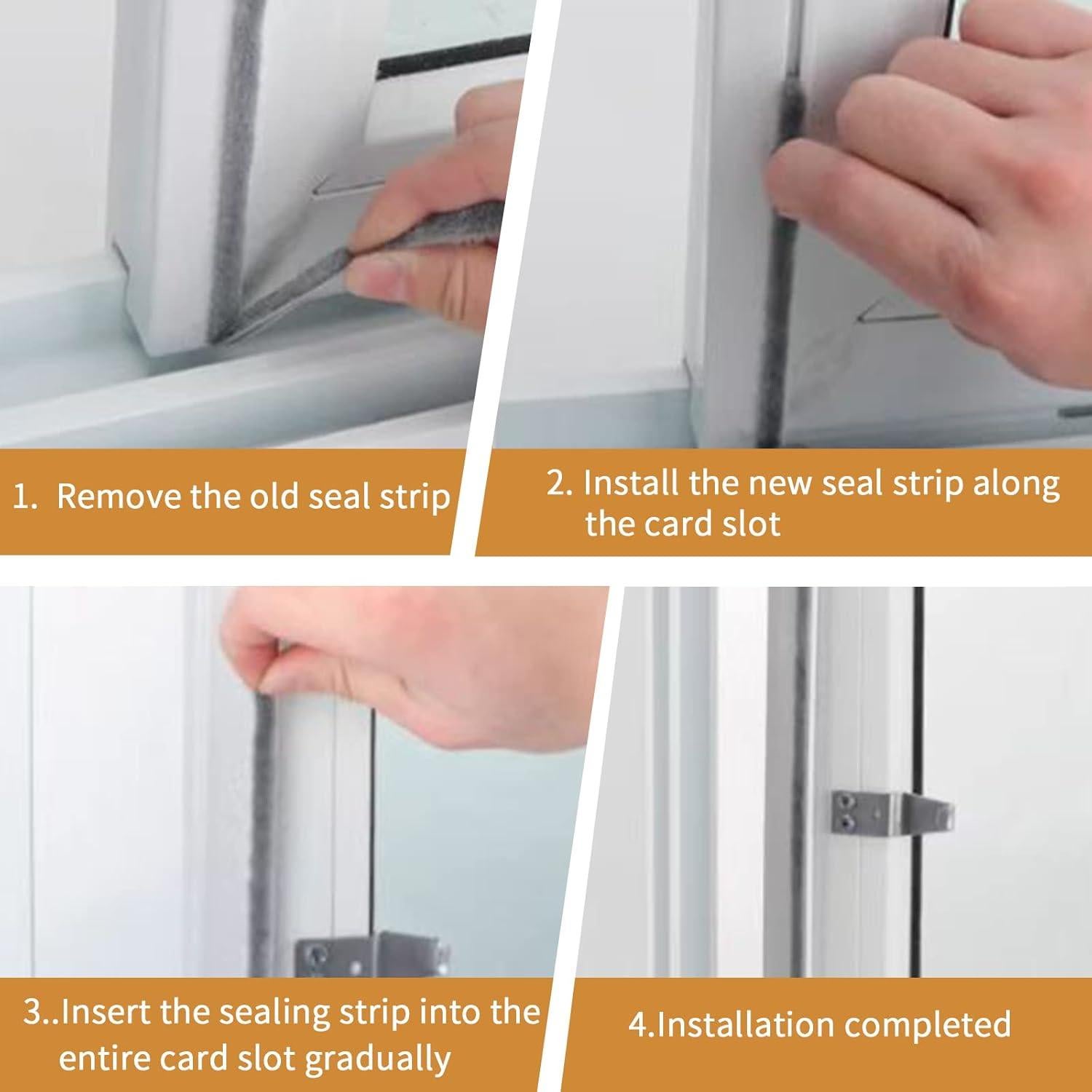 1. Remove the old seal strip

2. Install the new seal strip along the card slot

3..Insert the sealing strip into the entire card slot gradually

4.Installation completed