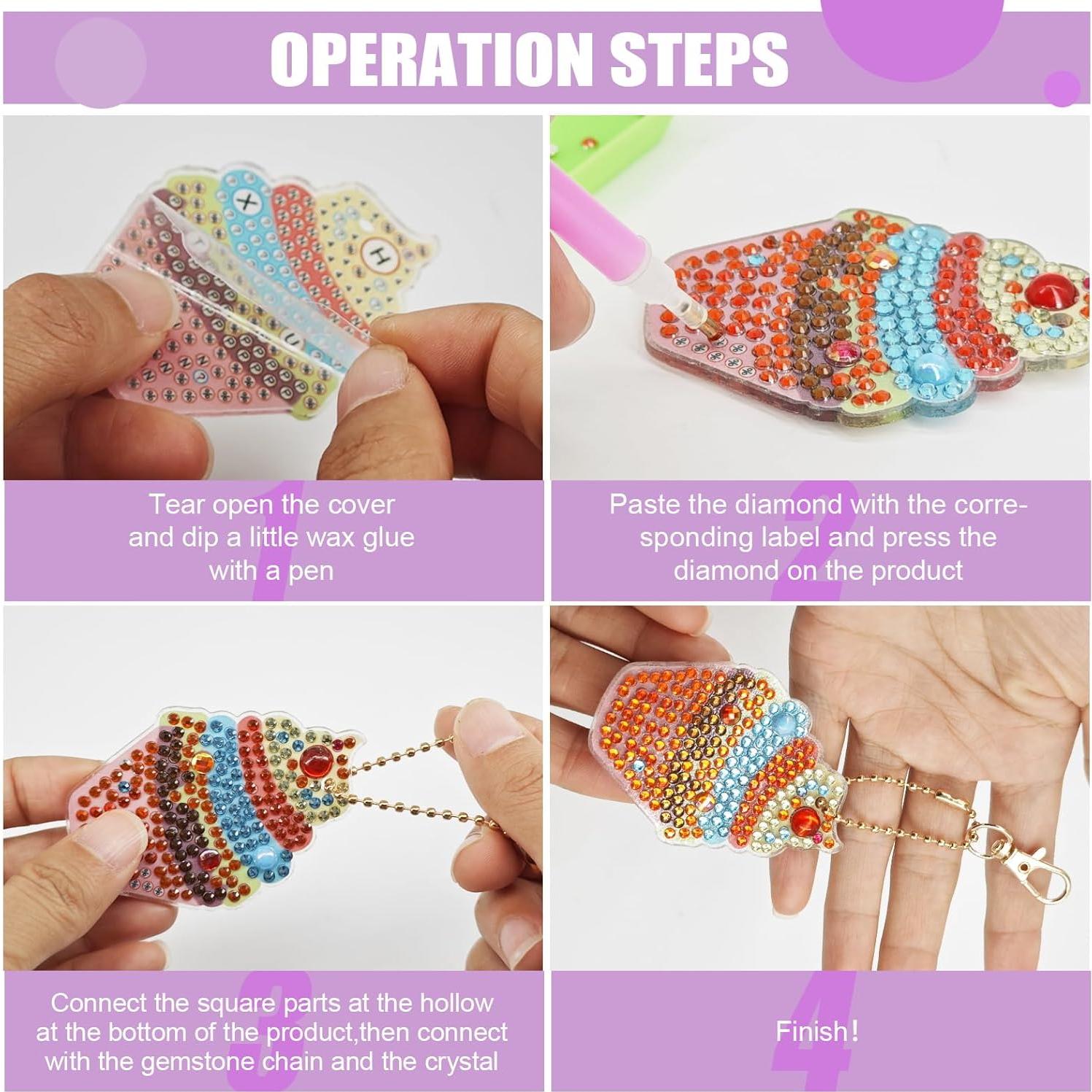 OPERATION STEPS

1
Tear open the cover and dip a little wax glue with a pen

2
Paste the diamond with the corresponding label and press the diamond on the product

3
Connect the square parts at the hollow at the bottom of the product,then connect with the gemstone chain and the crystal

4
Finish!