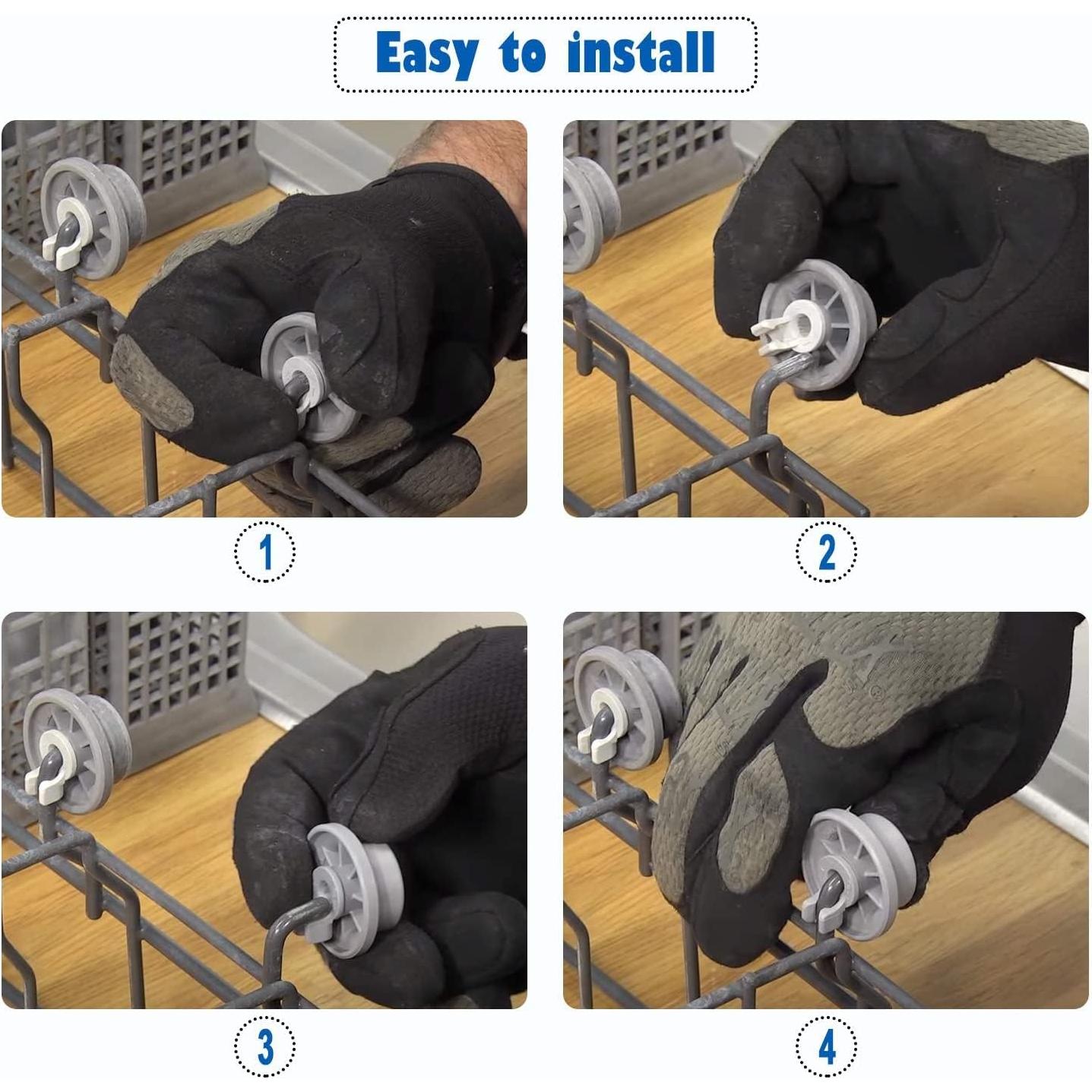 Easy to install

1

2

3

4