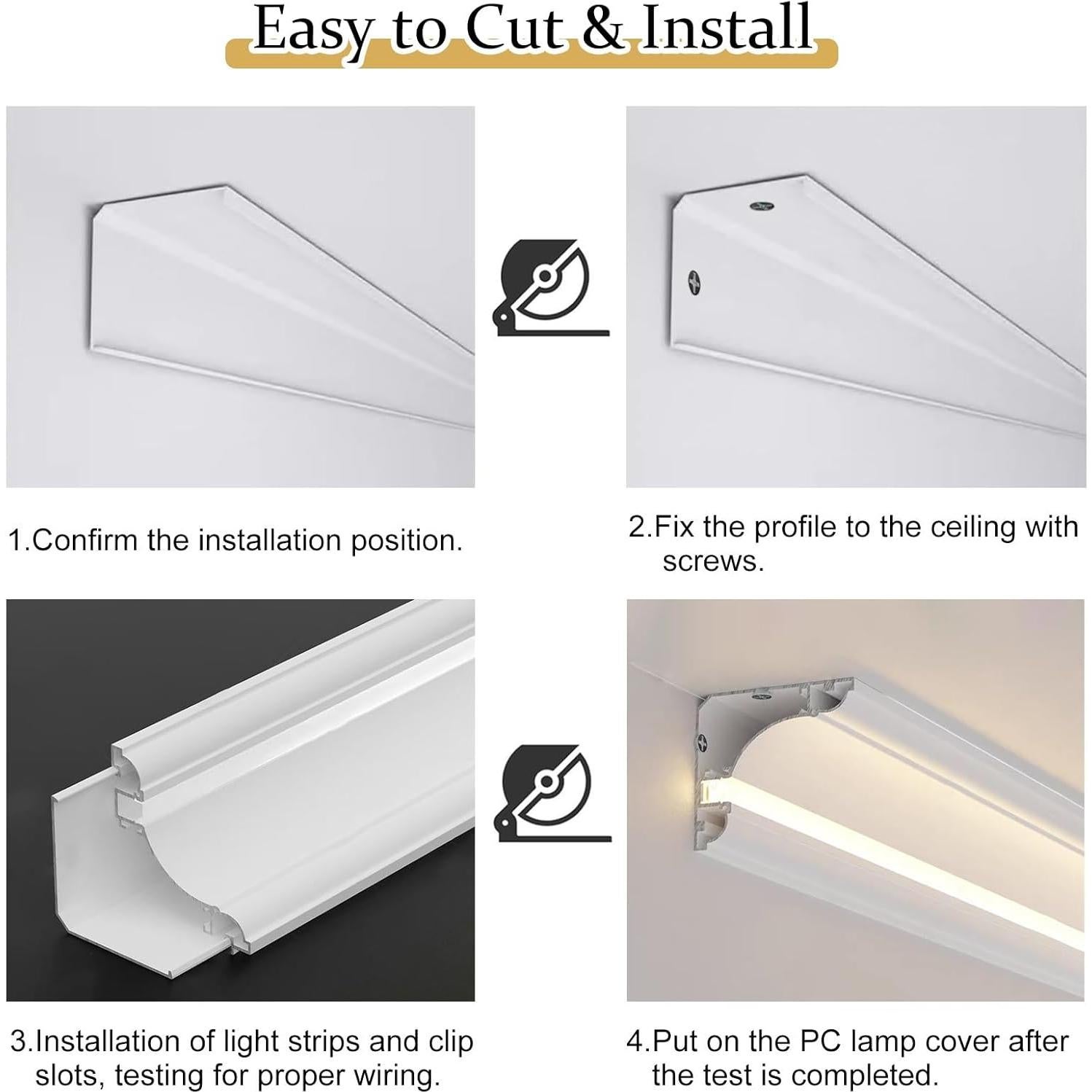 Easy to Cut & Install

1.Confirm the installation position.

2.Fix the profile to the ceiling with screws.

3.Installation of light strips and clip slots, testing for proper wiring.

4.Put on the PC lamp cover after the test is completed.