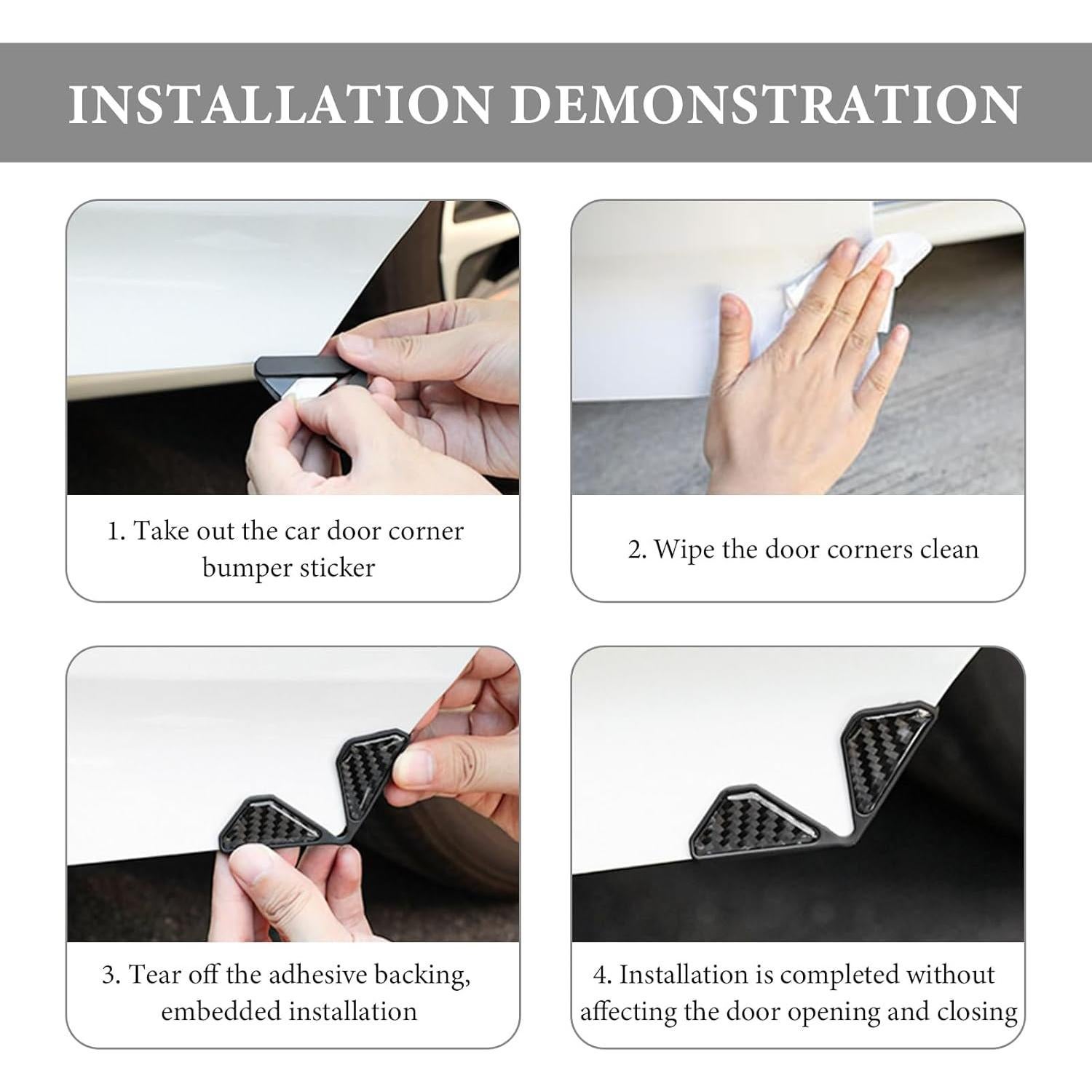 INSTALLATION DEMONSTRATION

1. Take out the car door corner bumper sticker

2. Wipe the door corners clean

3. Tear off the adhesive backing, embedded installation

4. Installation is completed without affecting the door opening and closing