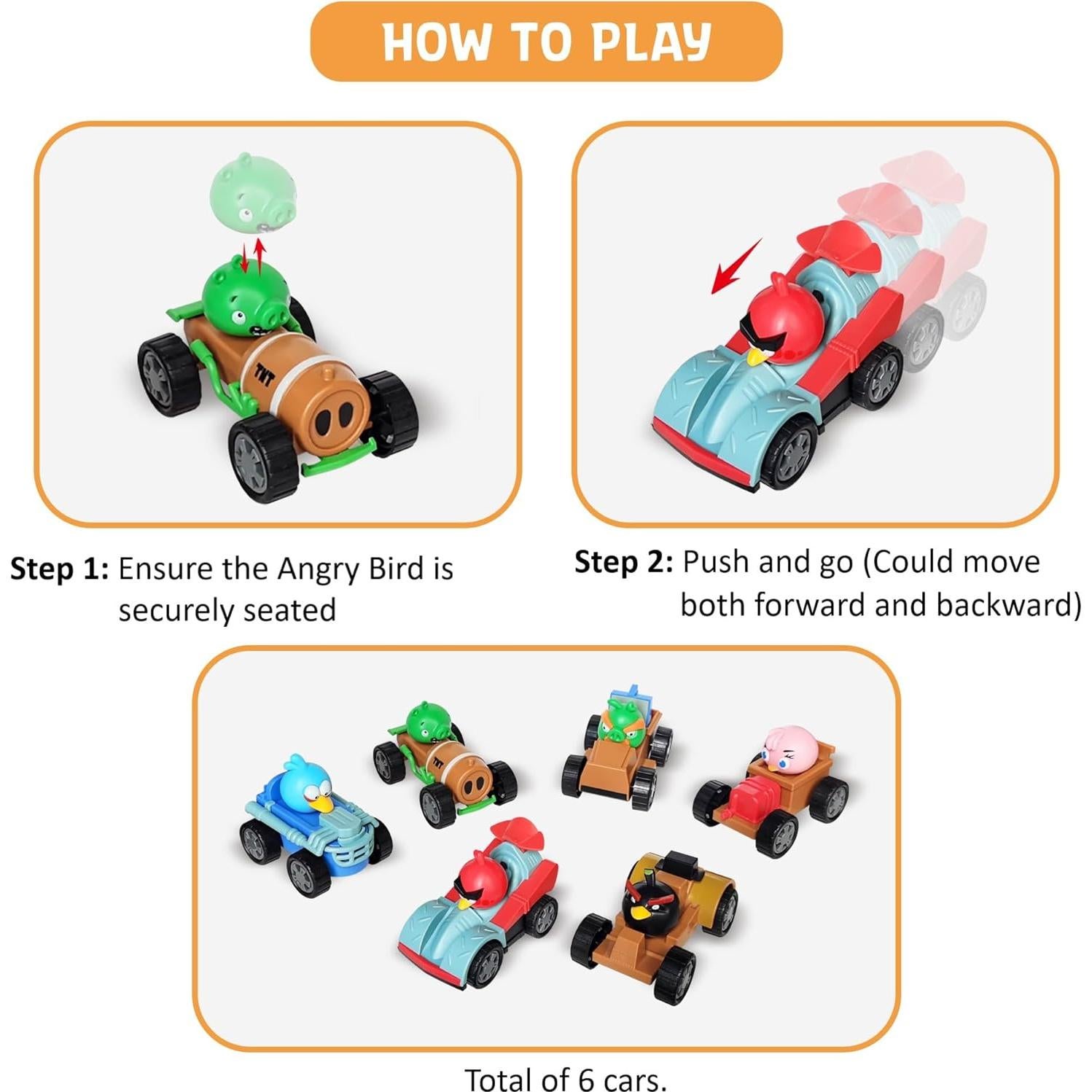 HOW TO PLAY

TNT

Step 1: Ensure the Angry Bird is securely seated

Step 2: Push and go (Could move both forward and backward)

TNT

Total of 6 cars.