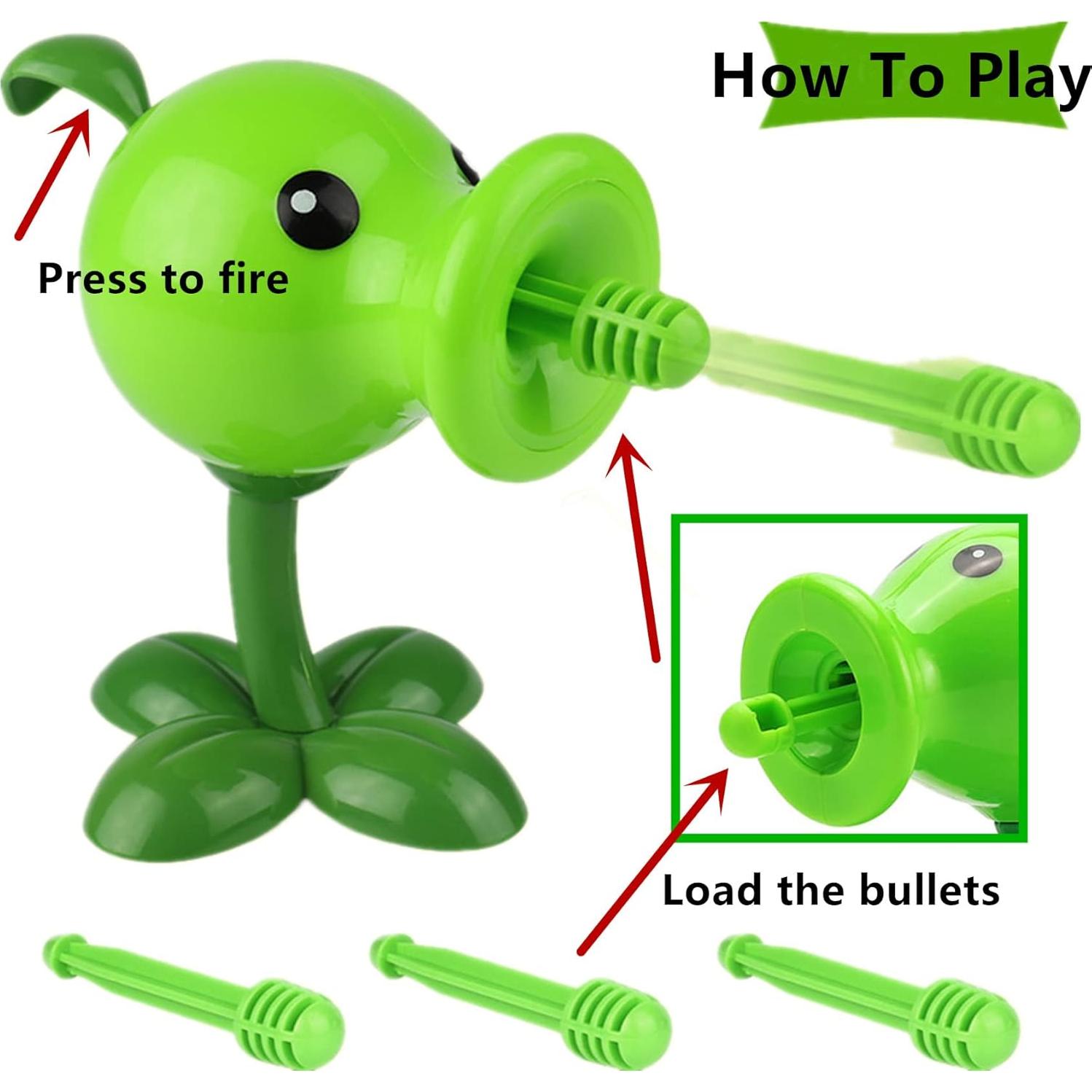 How To Play

Press to fire

Load the bullets