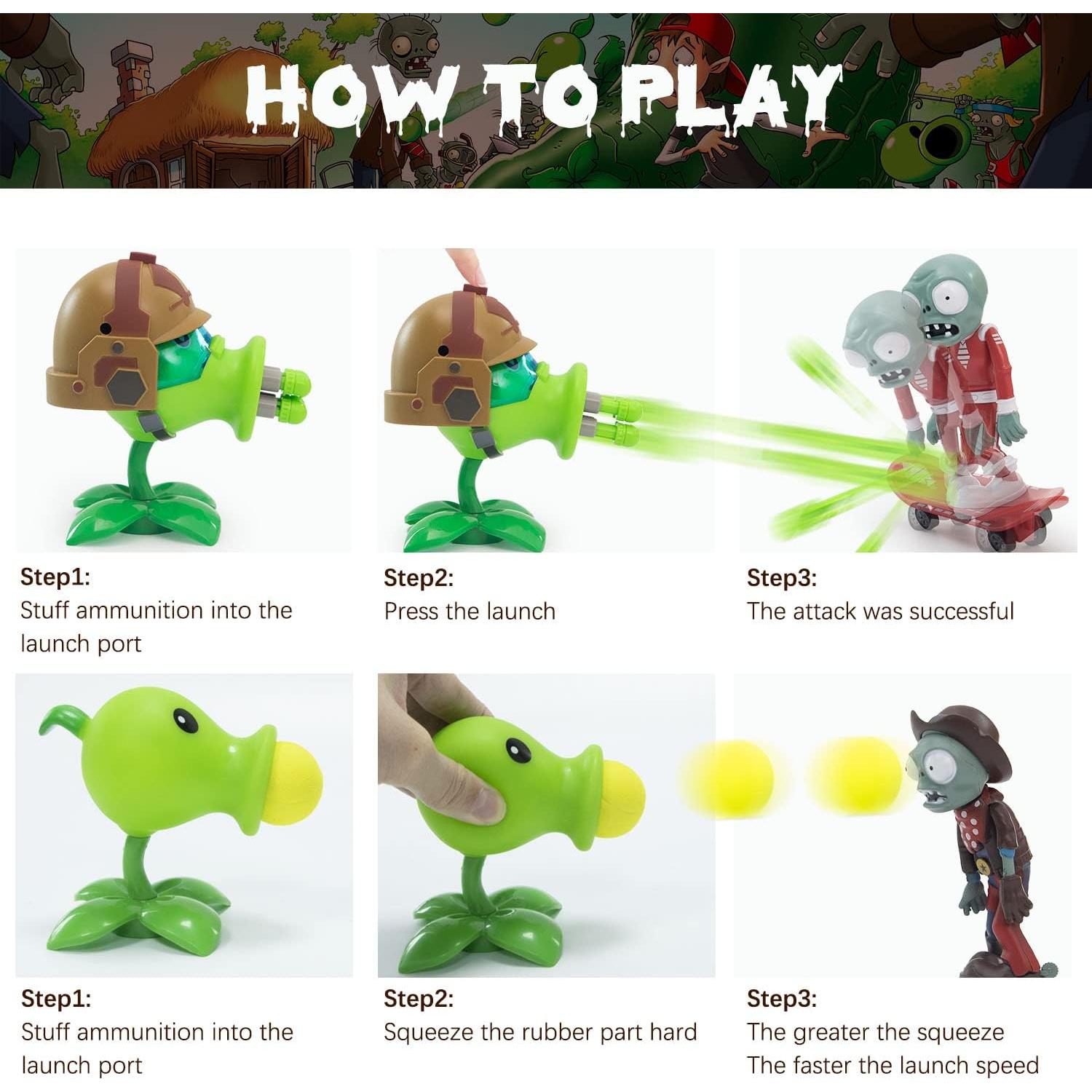 HOW TO PLAY

Step1:
Stuff ammunition into the launch port

Step2:
Press the launch

Step3:
The attack was successful

Step1:
Stuff ammunition into the launch port

Step2:
Squeeze the rubber part hard

Step3:
The greater the squeeze
The faster the launch speed