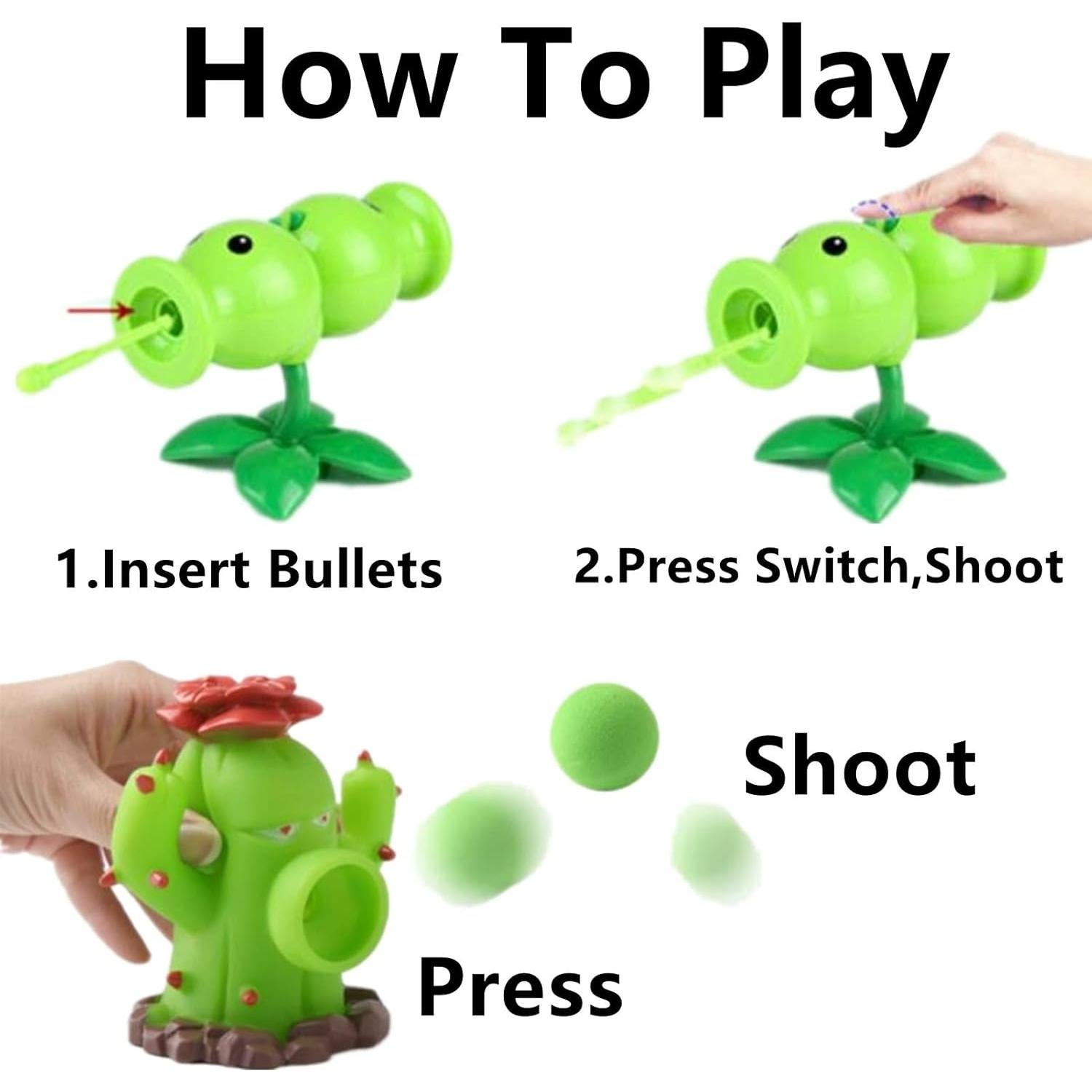 How To Play

1.Insert Bullets

2.Press Switch,Shoot

Shoot

Press