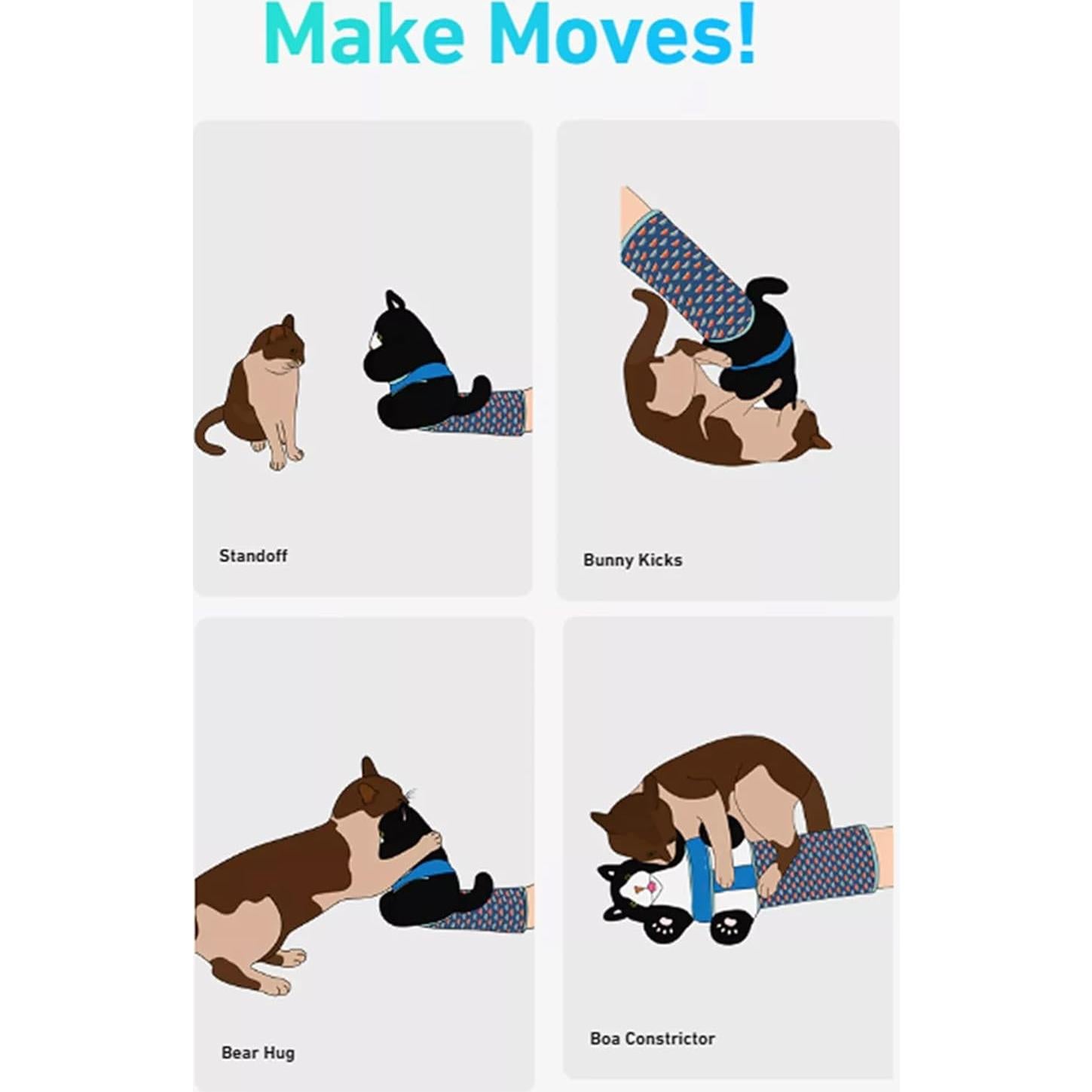 Make Moves!

Standoff

Bunny Kicks

Bear Hug

Boa Constrictor