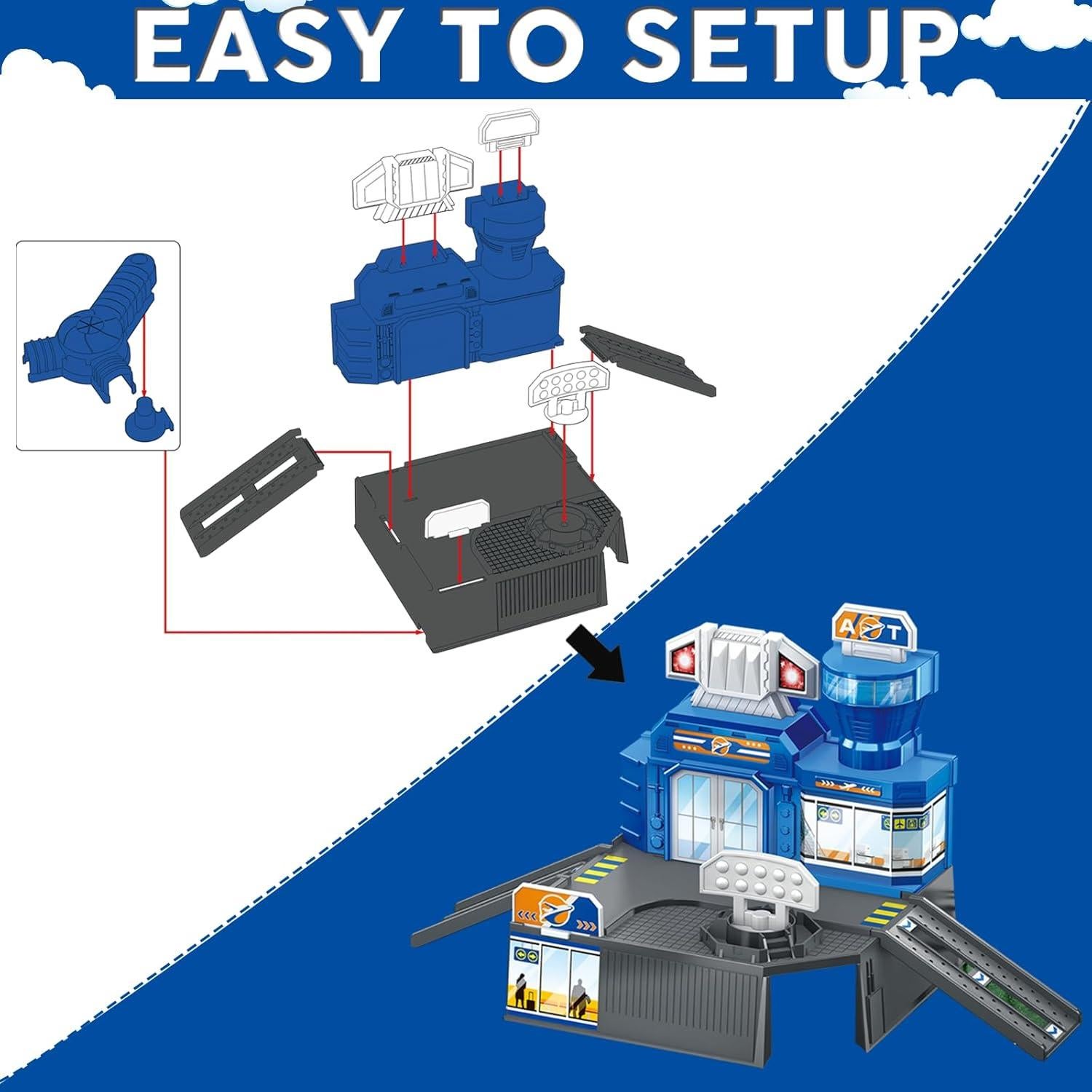 EASY TO SETUP

A T