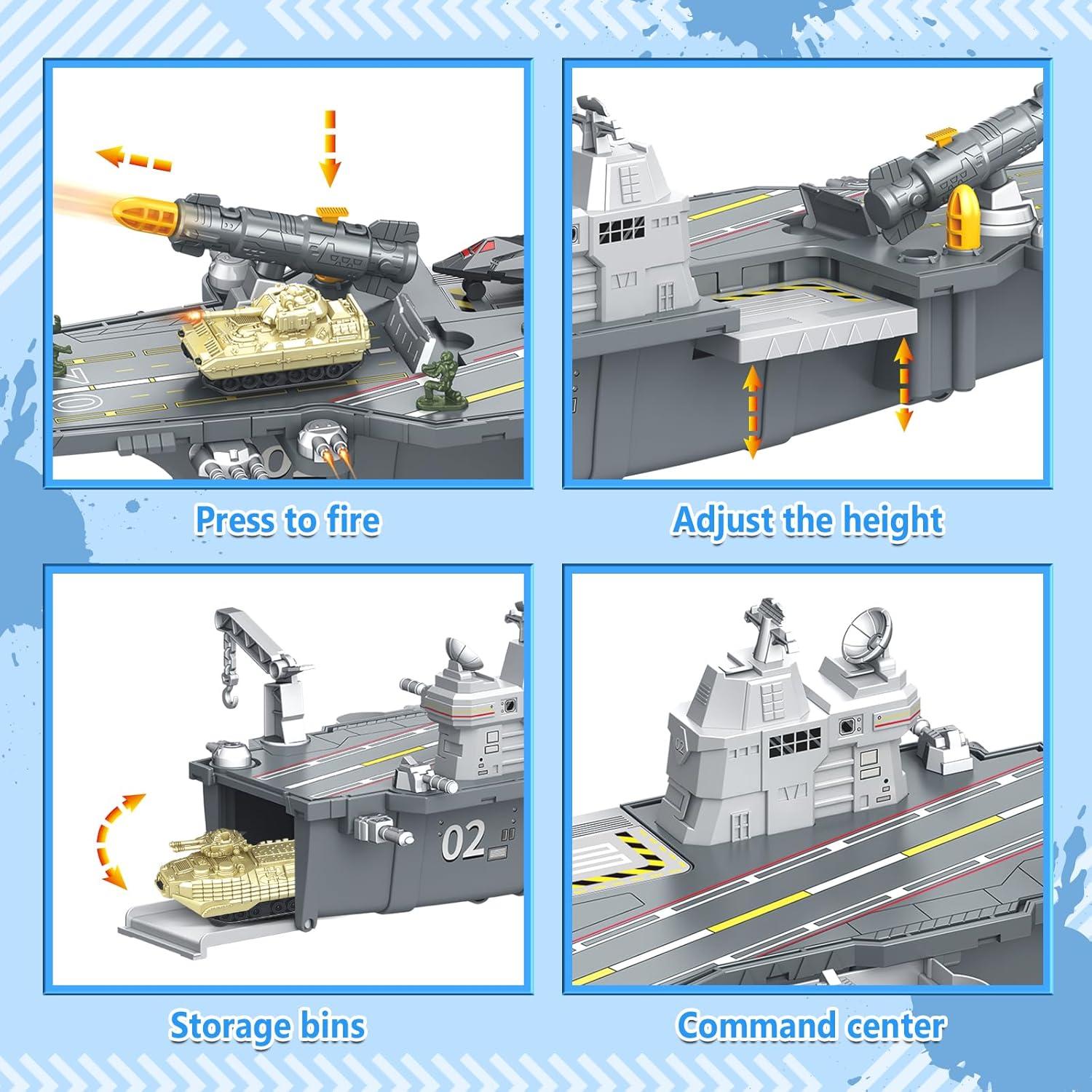 Press to fire

Adjust the height

02

Storage bins

Command center