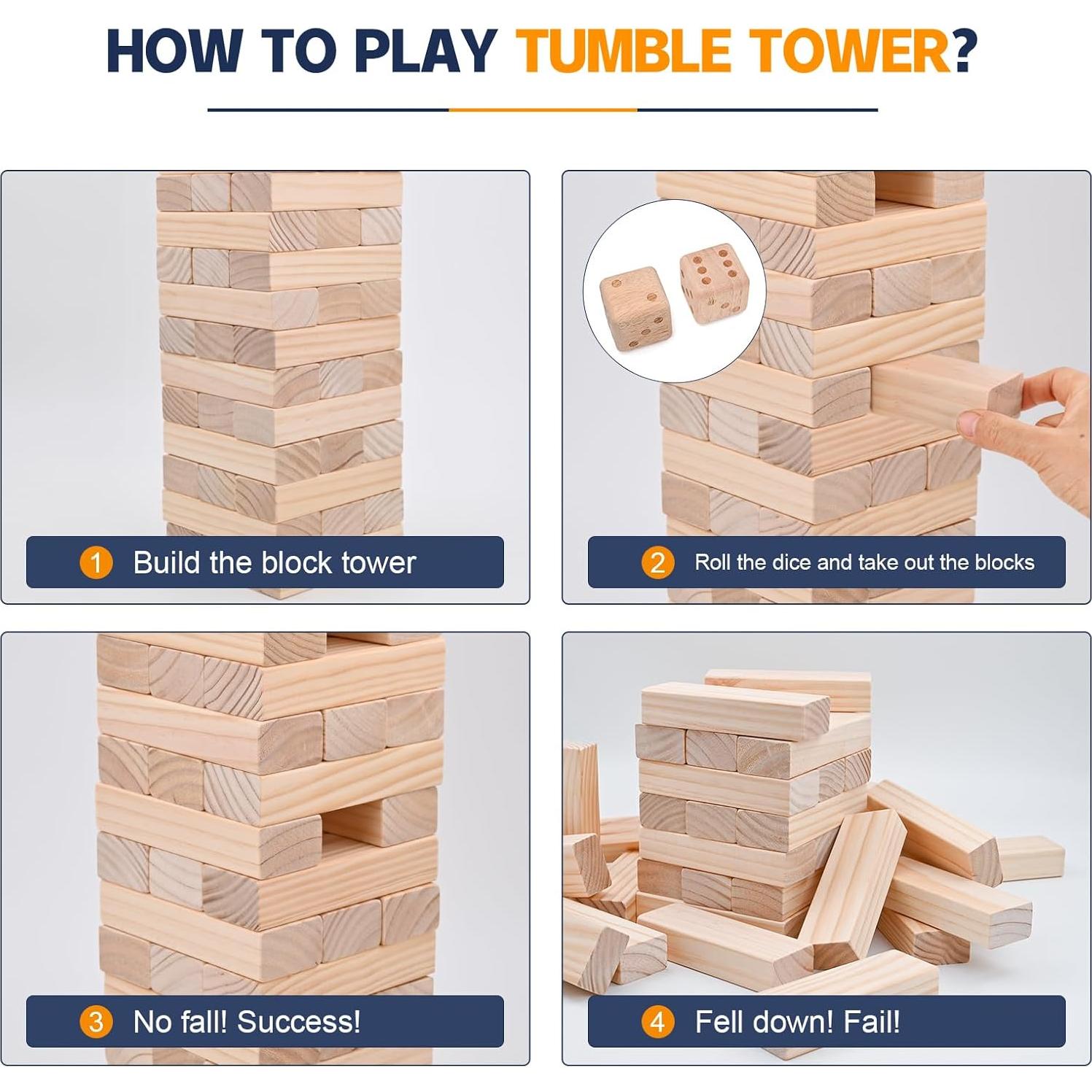 HOW TO PLAY TUMBLE TOWER?

1 Build the block tower

2 Roll the dice and take out the blocks

3 No fall! Success!

4 Fell down! Fail!