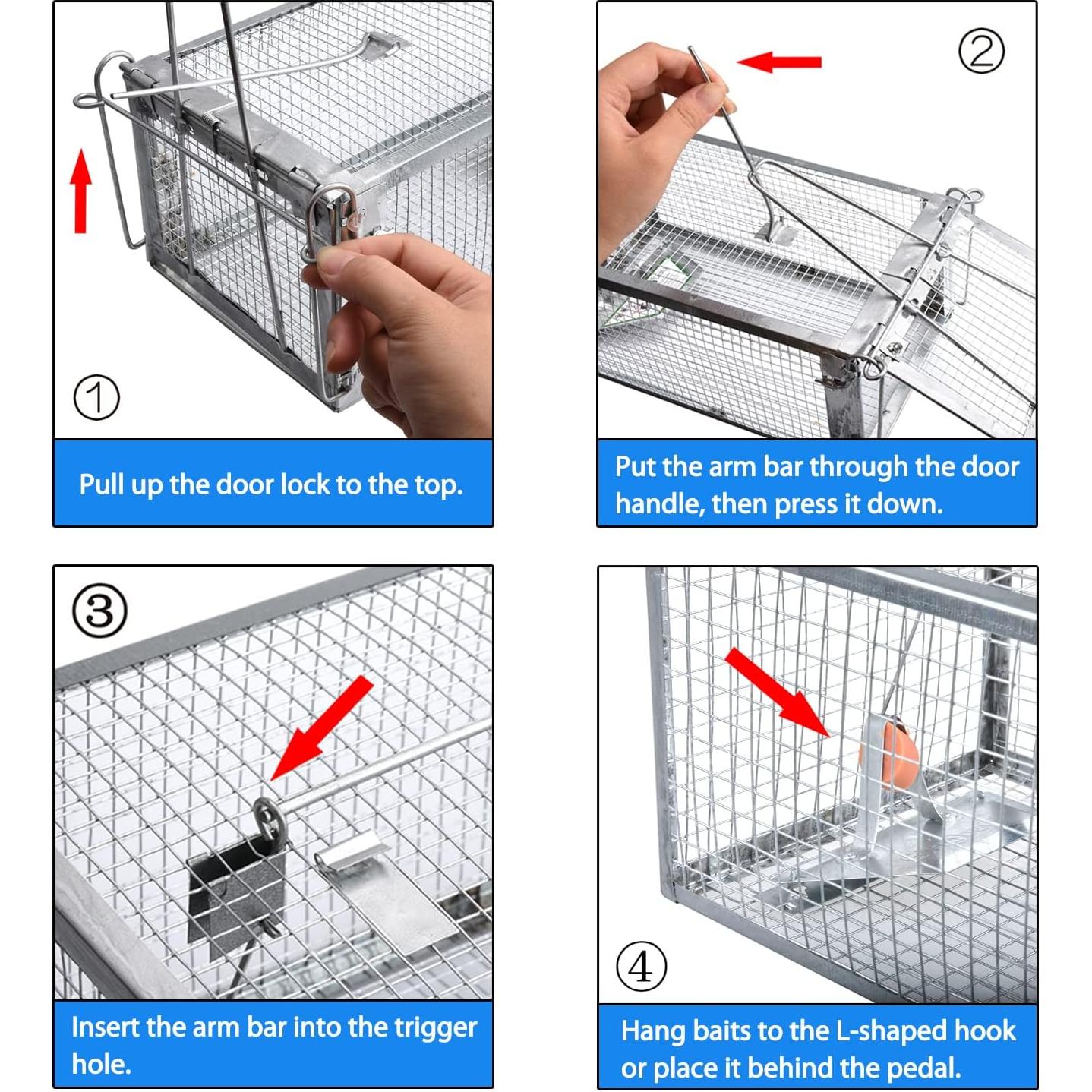 ①

Pull up the door lock to the top.

②

Put the arm bar through the door handle, then press it down.

③

Insert the arm bar into the trigger hole.

④

Hang baits to the L-shaped hook or place it behind the pedal.