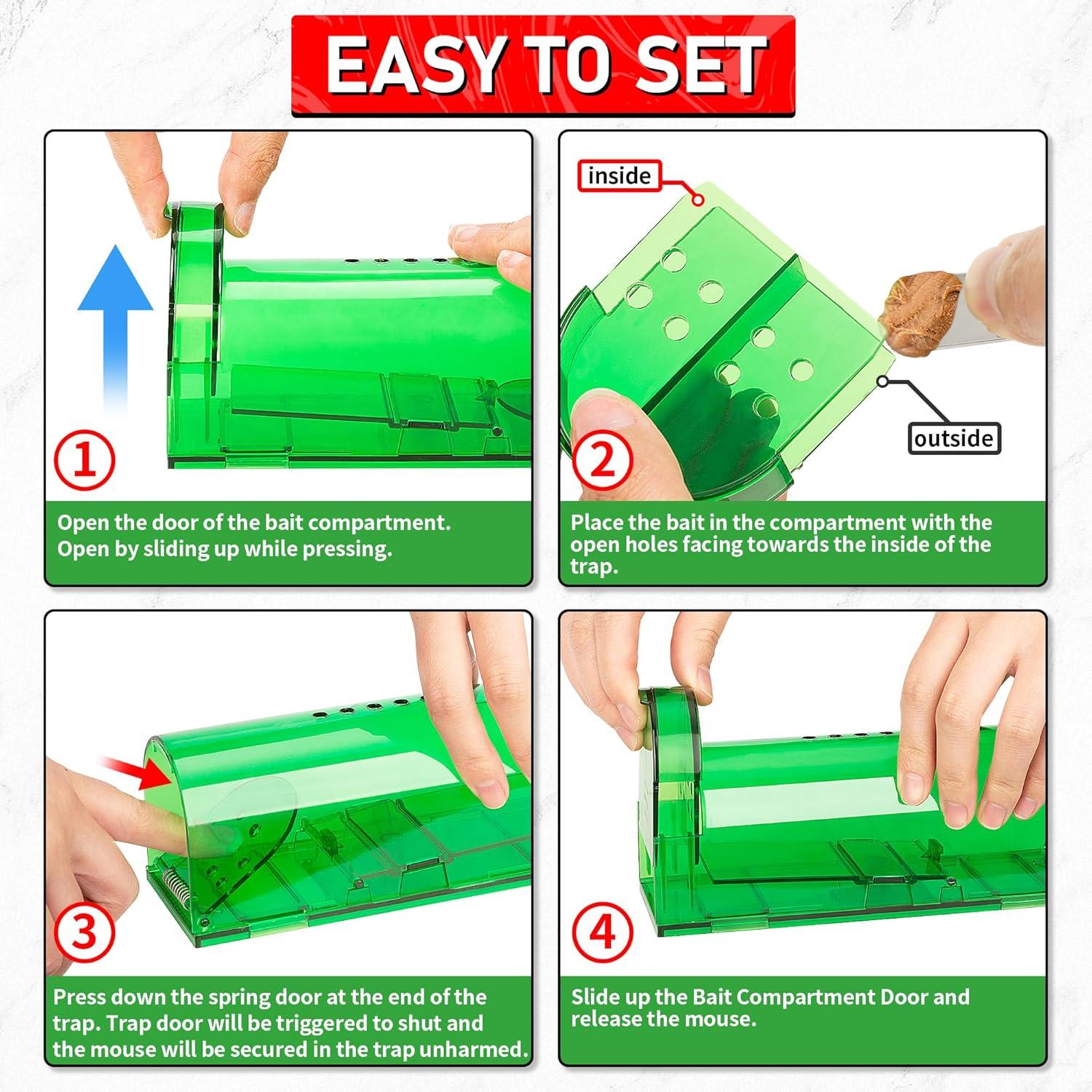 EASY TO SET

①

Open the door of the bait compartment. Open by sliding up while pressing.

inside

outside

②

Place the bait in the compartment with the open holes facing towards the inside of the trap.

③

Press down the spring door at the end of the trap. Trap door will be triggered to shut and the mouse will be secured in the trap unharmed.

④

Slide up the Bait Compartment Door and release the mouse.