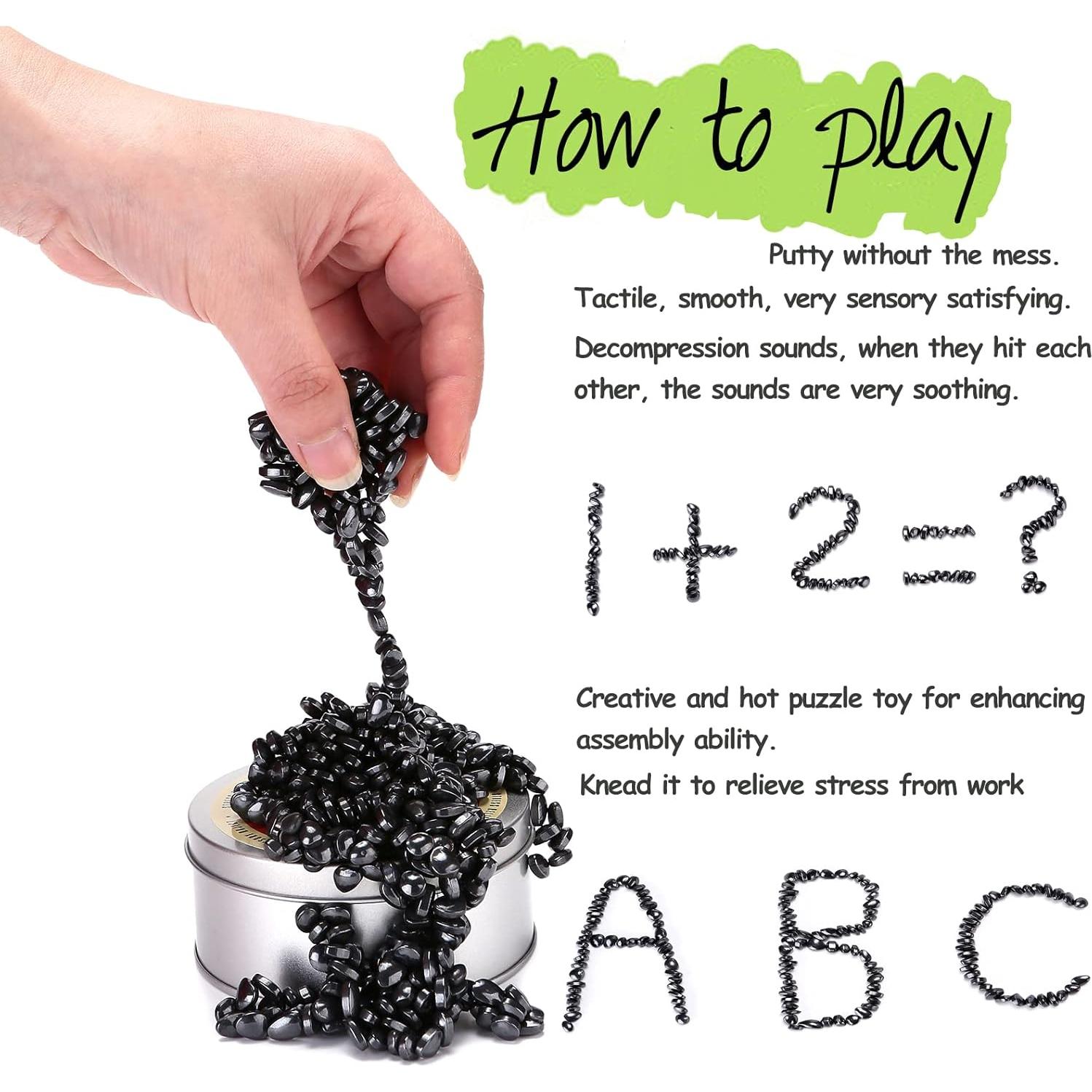 How to play

Putty without the mess.

Tactile, smooth, very sensory satisfying.

Decompression sounds, when they hit each other, the sounds are very soothing.

$1+2=?$

Creative and hot puzzle toy for enhancing assembly ability.

Knead it to relieve stress from work

A B C