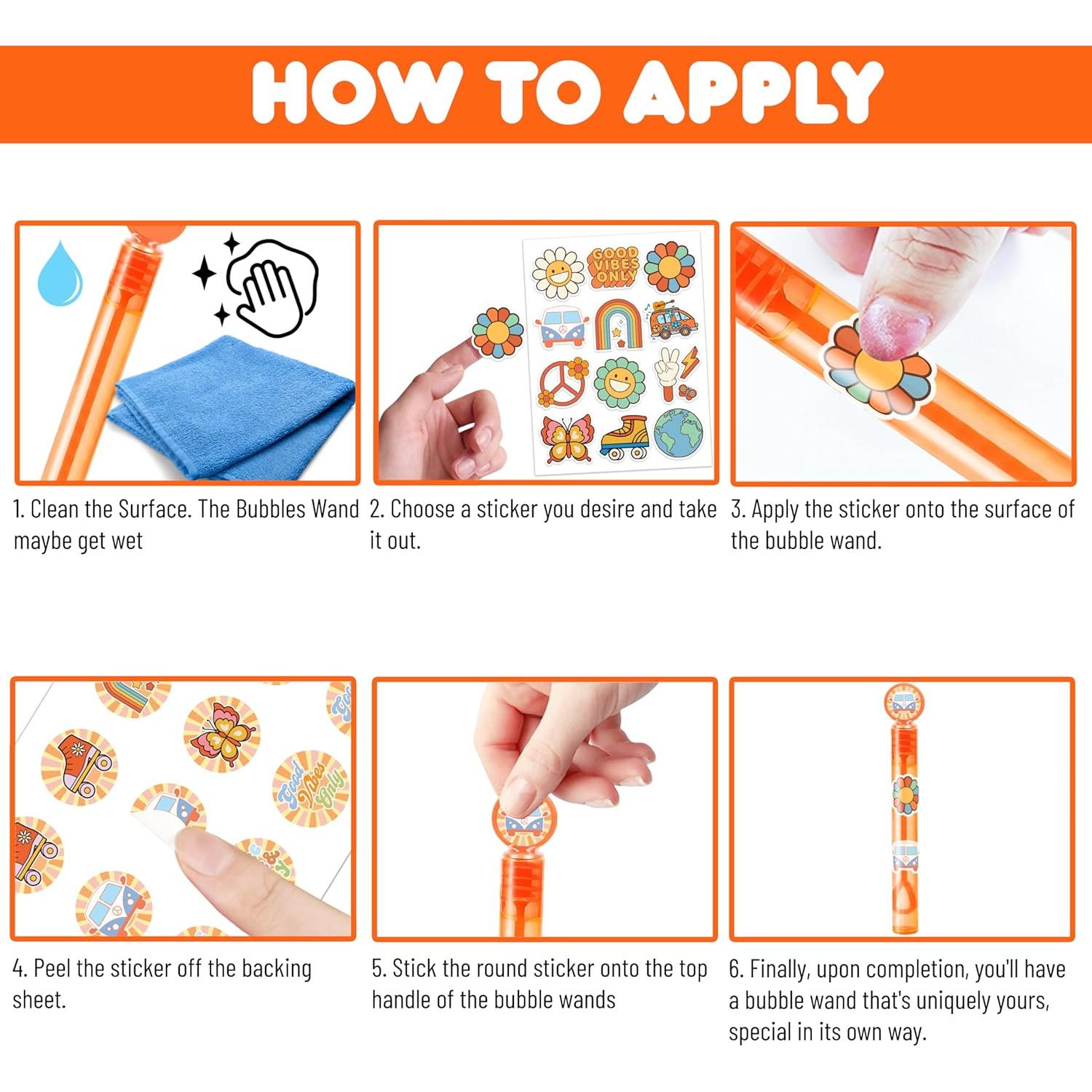 HOW TO APPLY

GOOD VIBES ONLY

1. Clean the Surface. The Bubbles Wand maybe get wet

2. Choose a sticker you desire and take it out.

3. Apply the sticker onto the surface of the bubble wand.

Good Vibes Only

4. Peel the sticker off the backing sheet.

5. Stick the round sticker onto the top handle of the bubble wands

6. Finally, upon completion, you'll have a bubble wand that's uniquely yours, special in its own way.