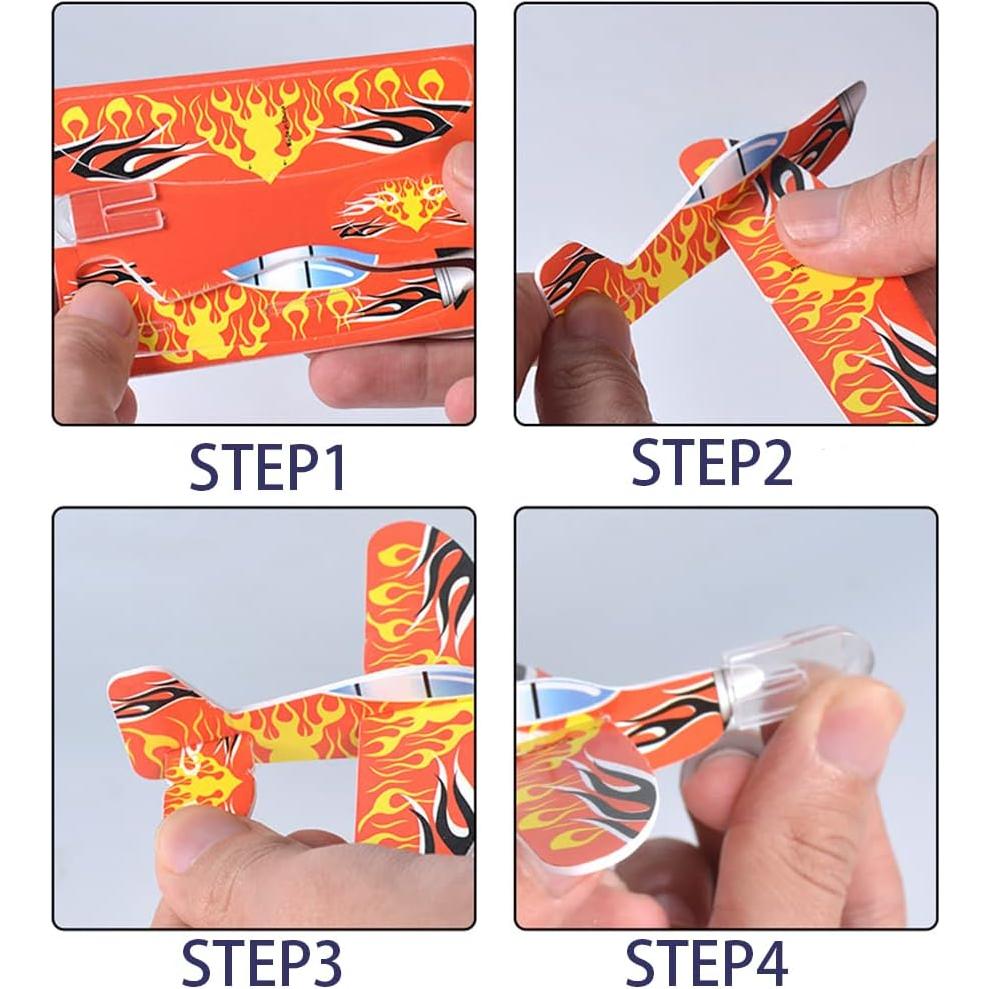 STEP1

STEP2

STEP3

STEP4