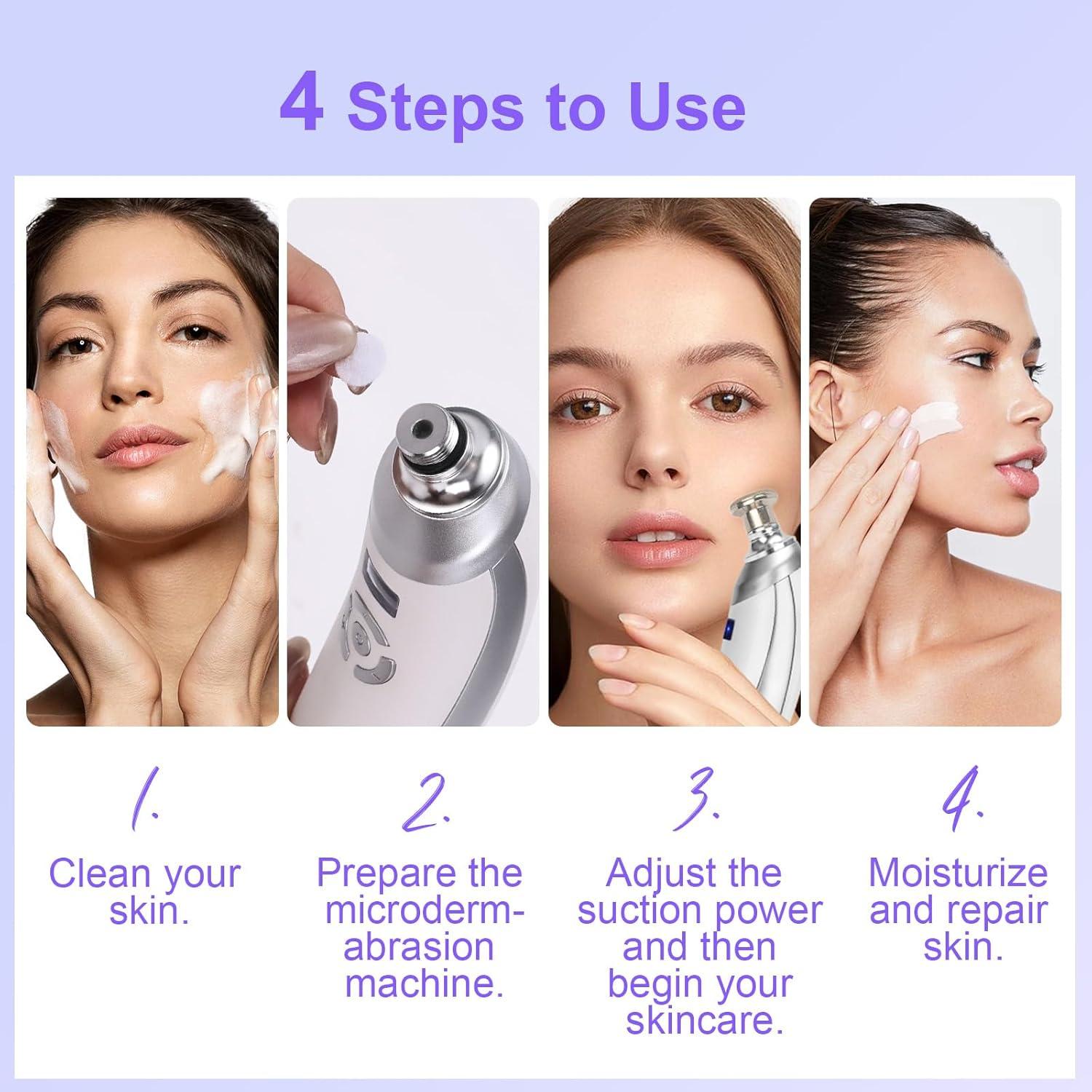 4 Steps to Use

1.

Clean your skin.

2.

Prepare the microdermabrasion machine.

3.

Adjust the suction power and then begin your skincare.

4.

Moisturize and repair skin.