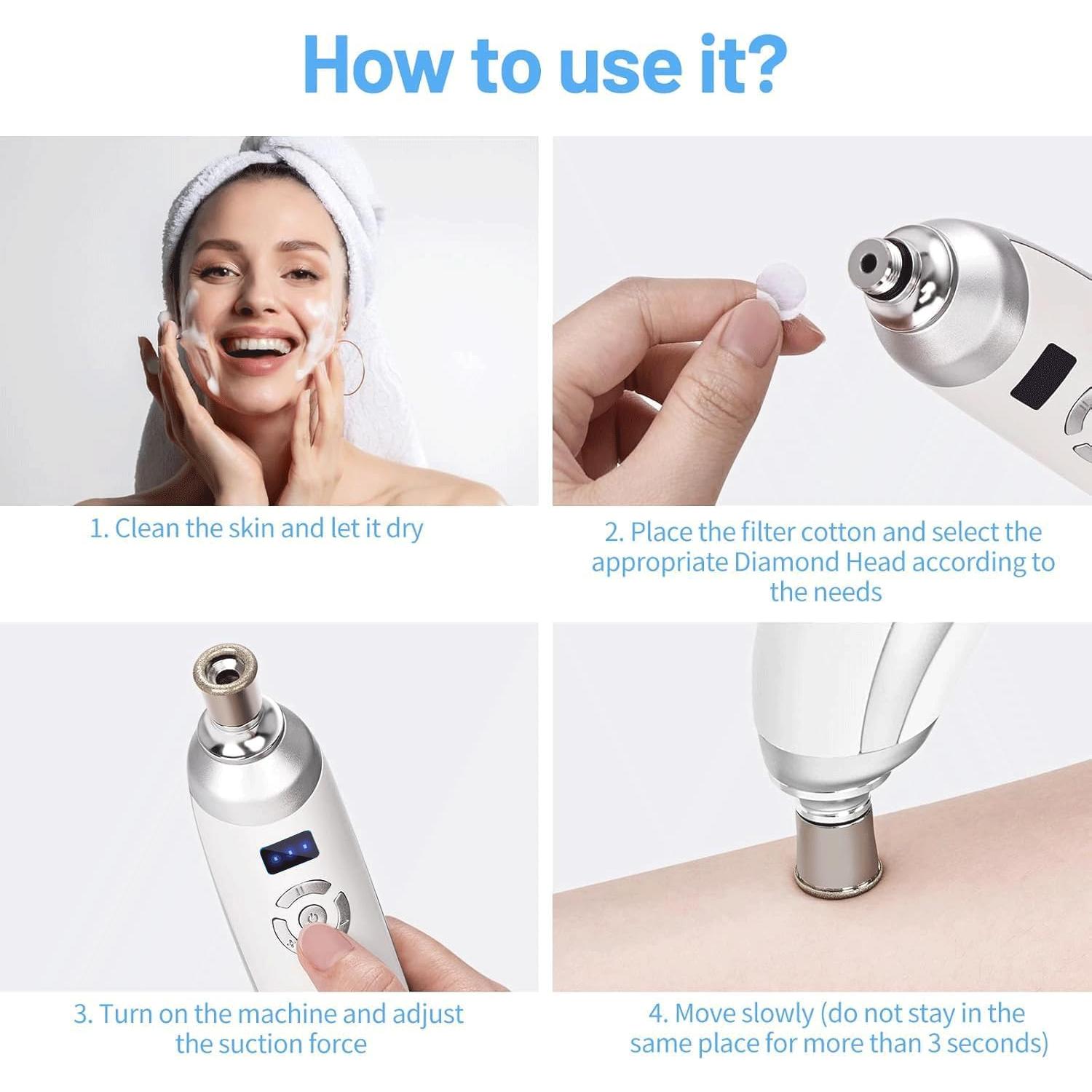 How to use it?

1. Clean the skin and let it dry

2. Place the filter cotton and select the appropriate Diamond Head according to the needs

3. Turn on the machine and adjust the suction force

4. Move slowly (do not stay in the same place for more than 3 seconds)