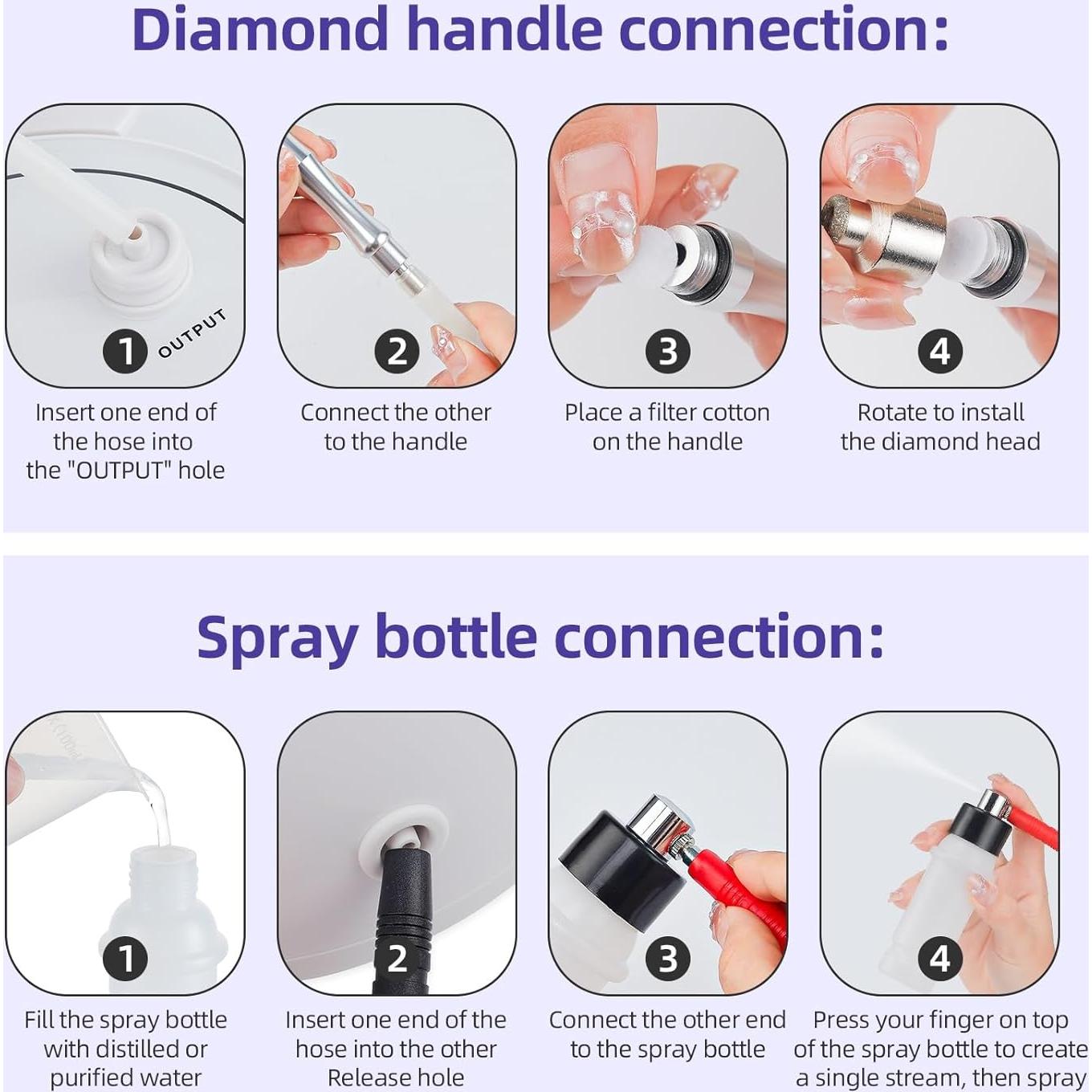 Diamond handle connection:

1 OUTPUT
Insert one end of the hose into the "OUTPUT" hole

2
Connect the other to the handle

3
Place a filter cotton on the handle

4
Rotate to install the diamond head

Spray bottle connection:

1
Fill the spray bottle with distilled or purified water

2
Insert one end of the hose into the other Release hole

3
Connect the other end to the spray bottle

4
Press your finger on top of the spray bottle to create a single stream, then spray