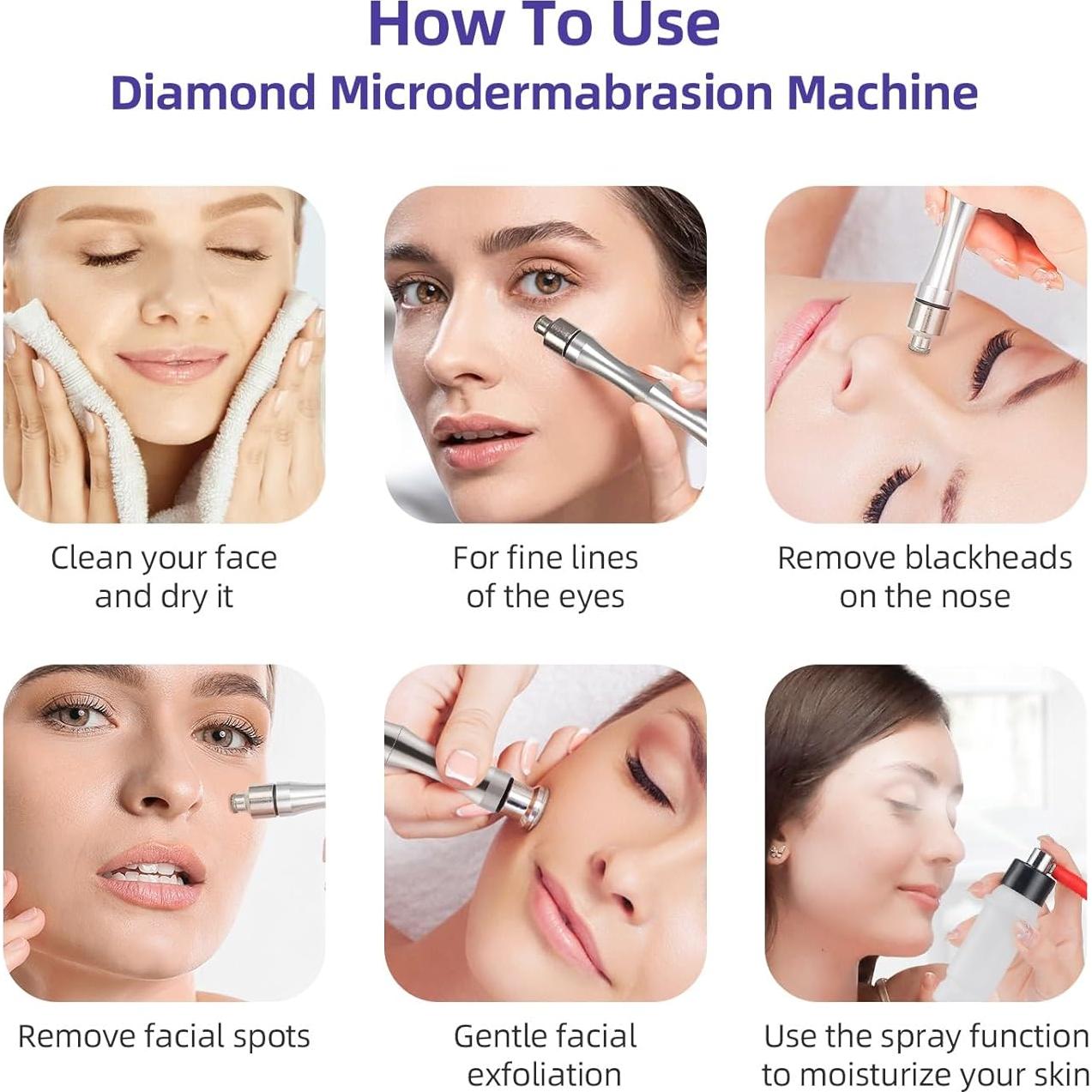 How To Use
Diamond Microdermabrasion Machine

Clean your face and dry it

For fine lines of the eyes

Remove blackheads on the nose

Remove facial spots

Gentle facial exfoliation

Use the spray function to moisturize your skin