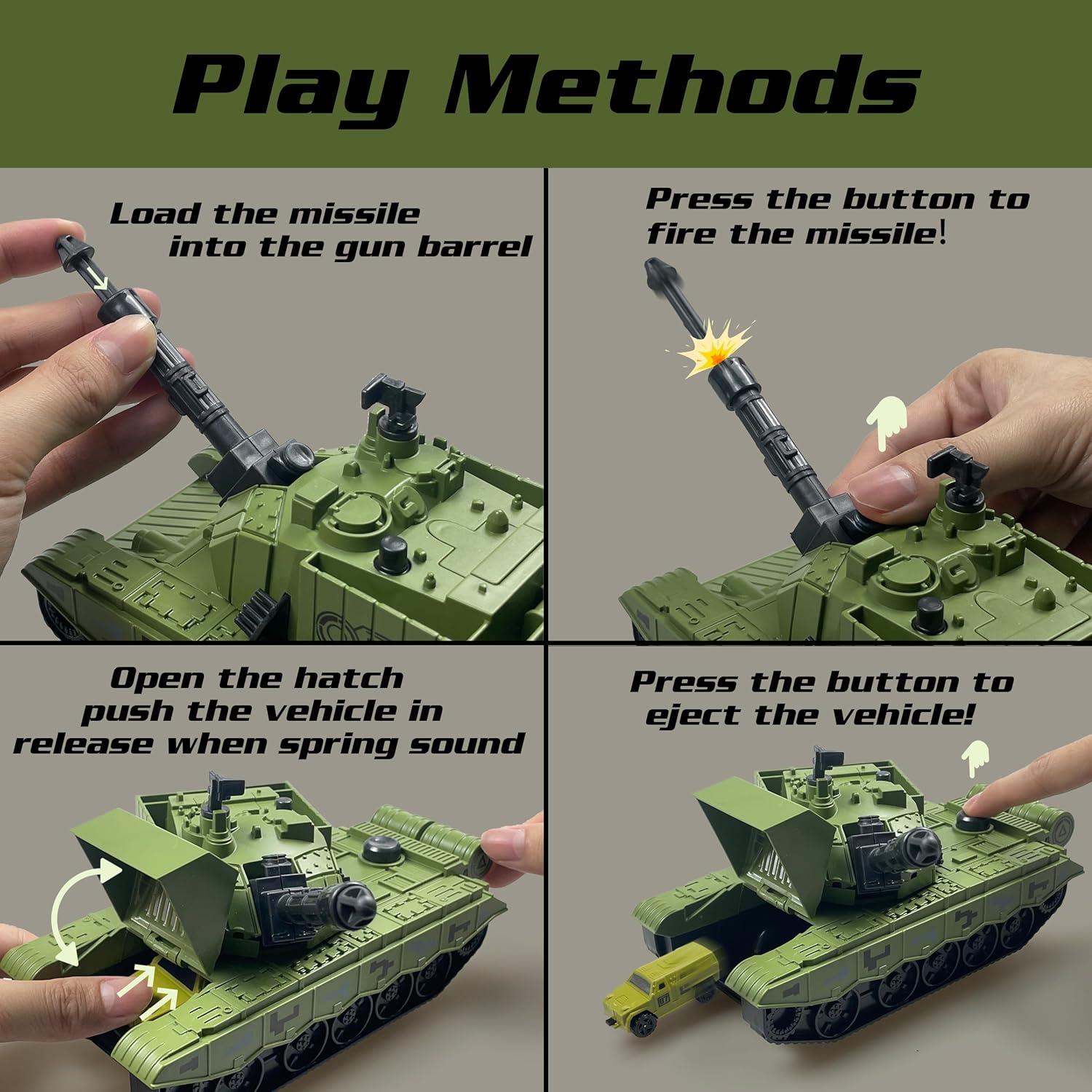 Play Methods

Load the missile into the gun barrel

Press the button to fire the missile!

Open the hatch push the vehicle in release when spring sound

Press the button to eject the vehicle!