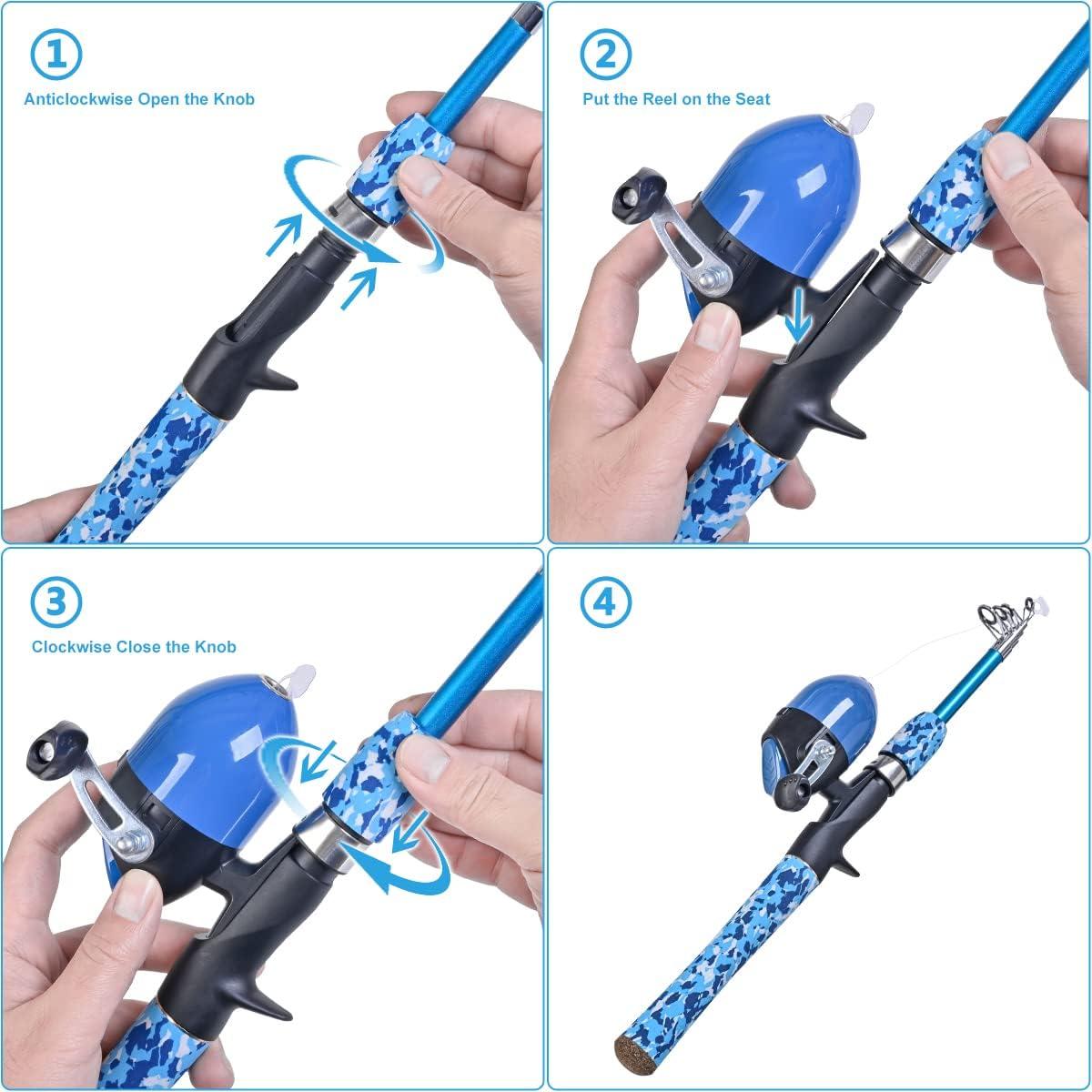 1
Anticlockwise Open the Knob

2
Put the Reel on the Seat

3
Clockwise Close the Knob

4