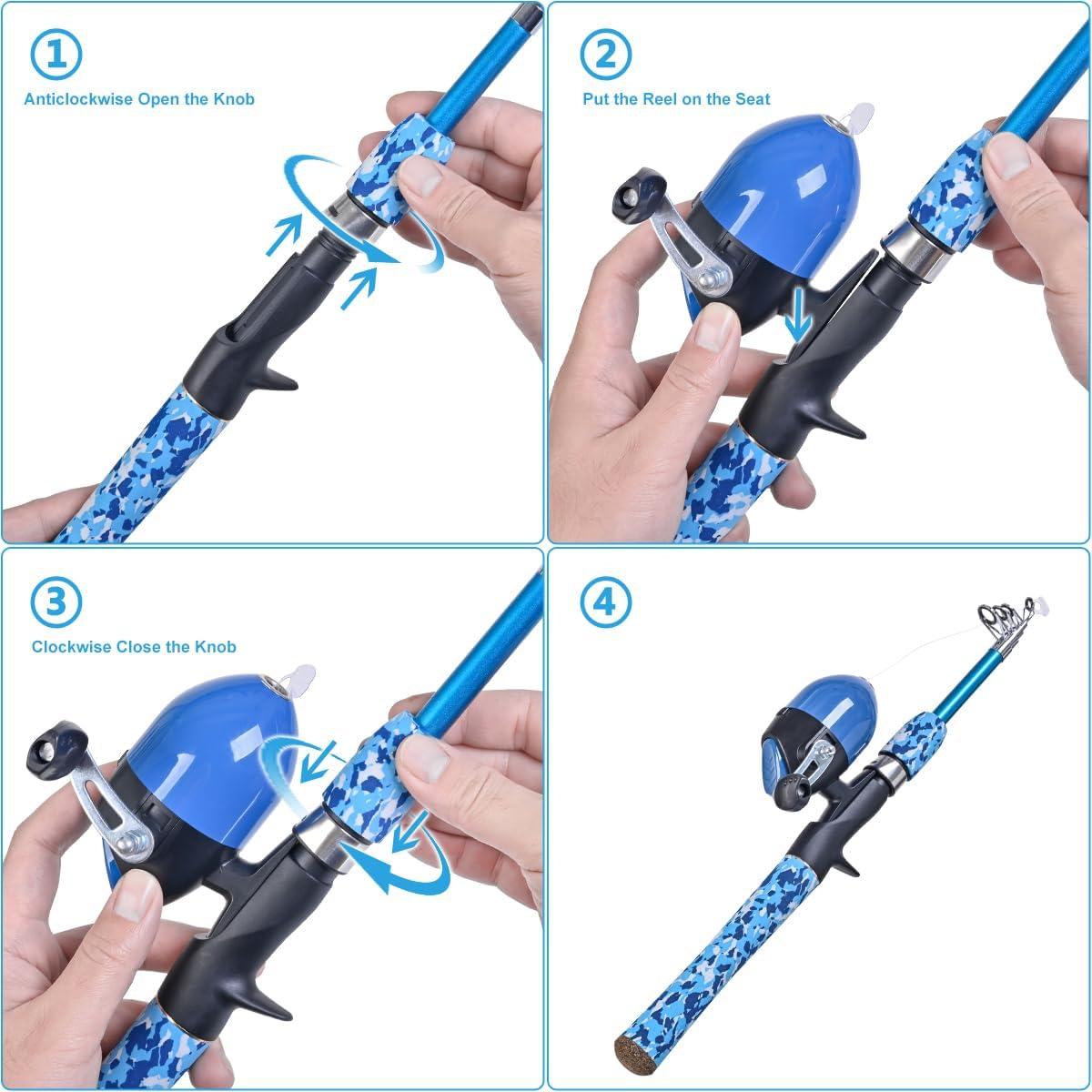 1
Anticlockwise Open the Knob

2
Put the Reel on the Seat

3
Clockwise Close the Knob

4