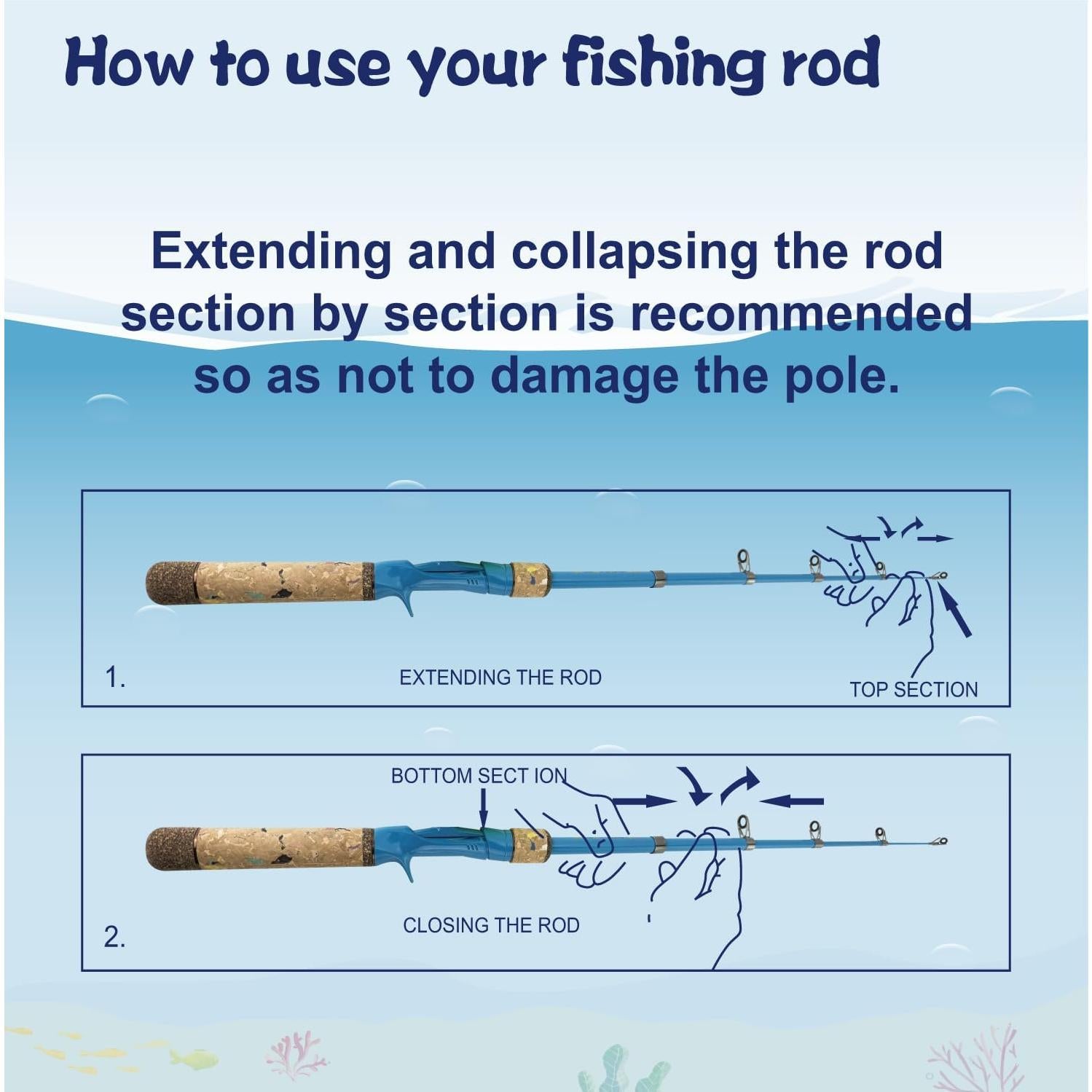 How to use your fishing rod

Extending and collapsing the rod section by section is recommended so as not to damage the pole.

1.

EXTENDING THE ROD

TOP SECTION

BOTTOM SECT ION

2.

CLOSING THE ROD