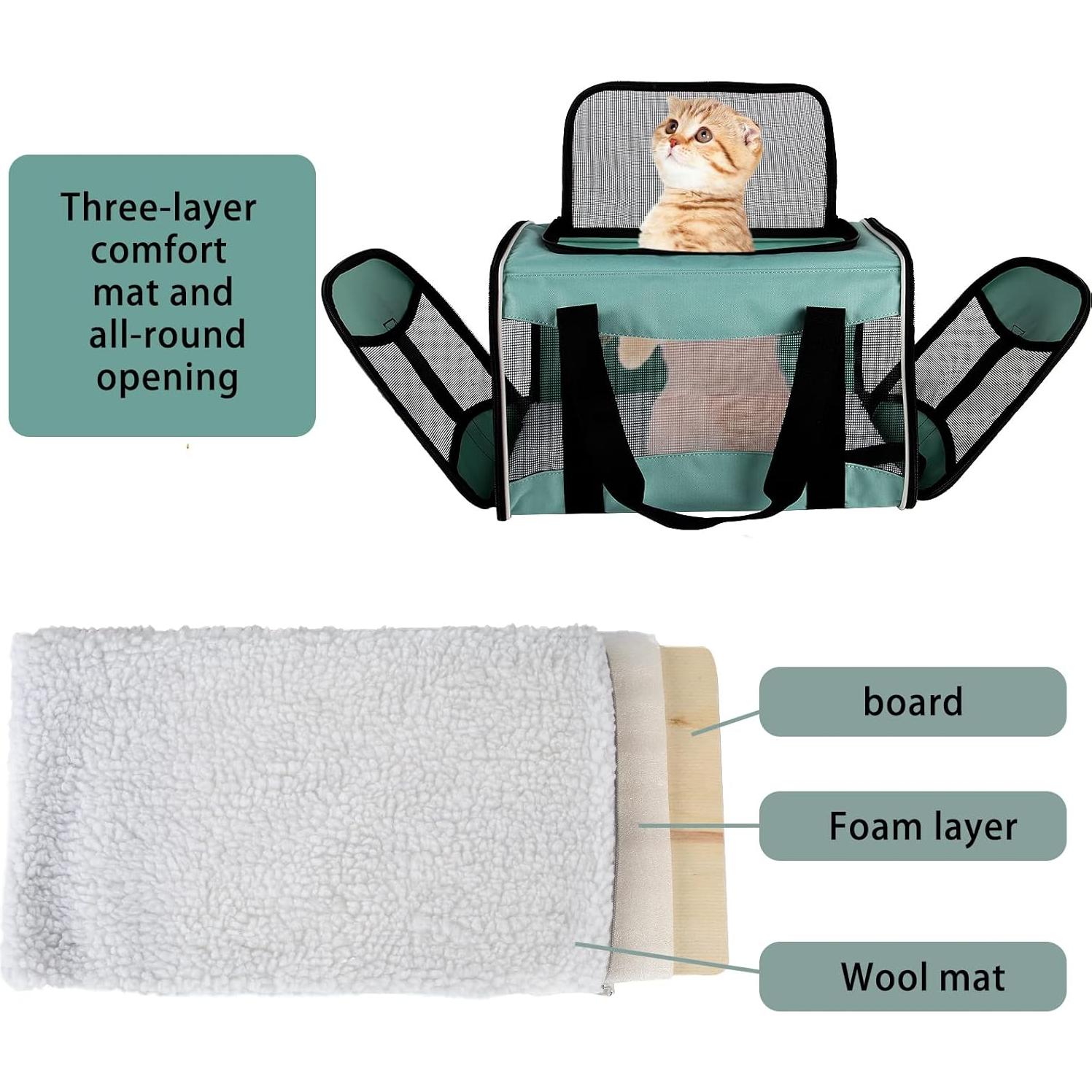 Three-layer comfort mat and all-round opening

board

Foam layer

Wool mat