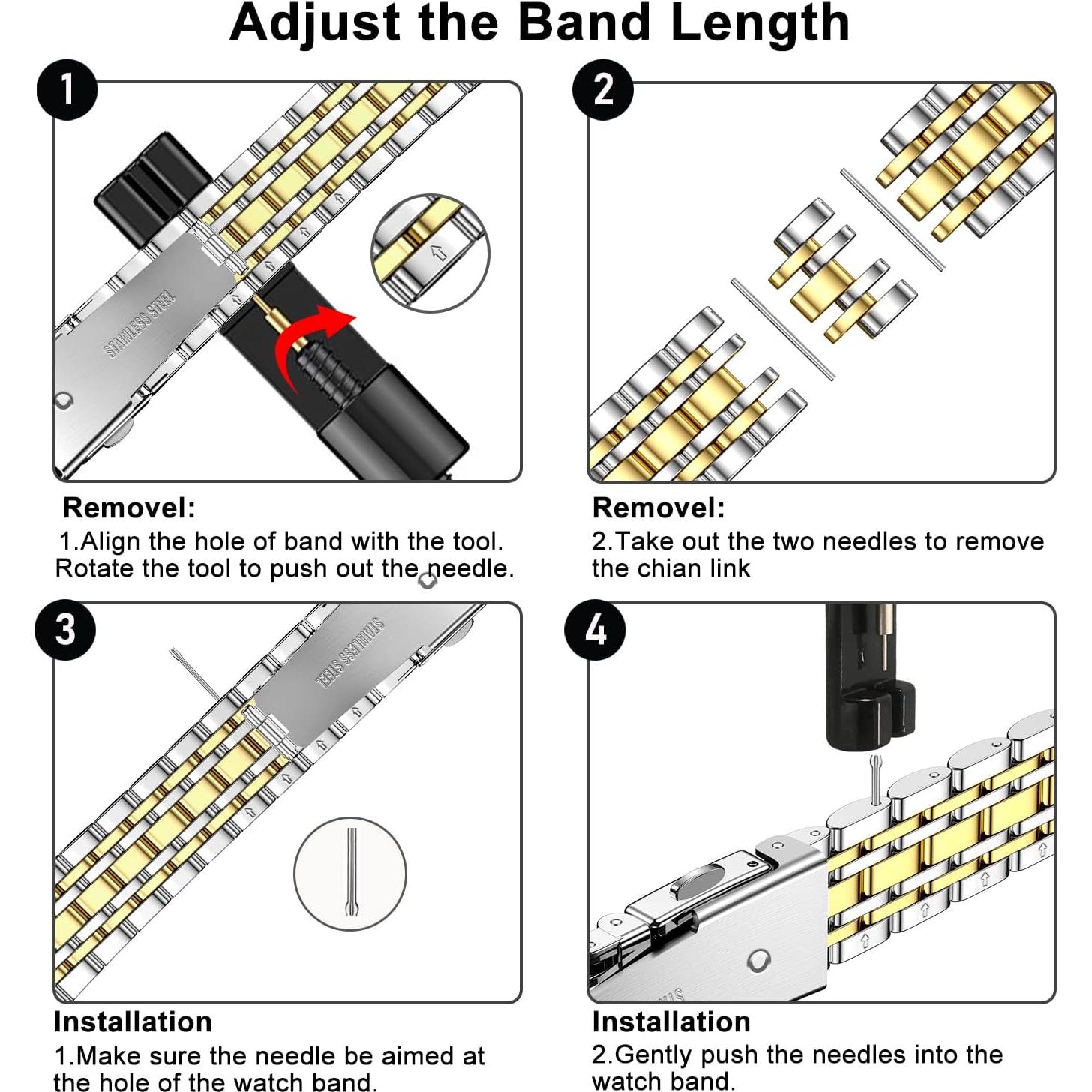 Adjust the Band Length

1

STAINLESS STEEL

Removel:
1.Align the hole of band with the tool. Rotate the tool to push out the needle.

2

Removel:
2.Take out the two needles to remove the chian link

3

STAINLESS STEEL

Installation
1.Make sure the needle be aimed at the hole of the watch band.

4

Installation
2.Gently push the needles into the watch band.